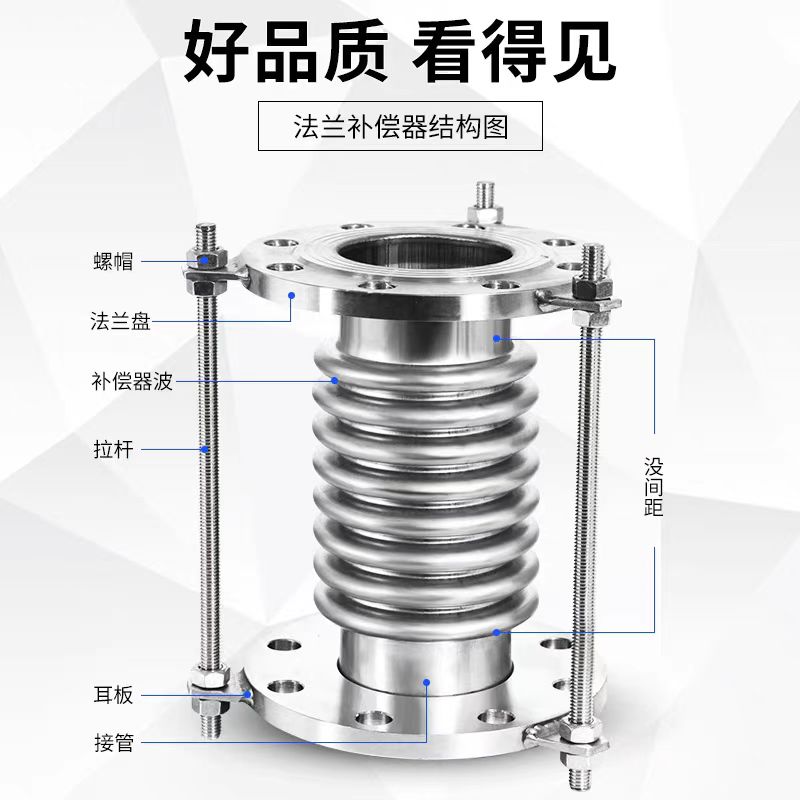 好品质 看得见

法兰补偿器结构图

螺帽

法兰盘

补偿器波

拉杆

没间距

耳板

接管