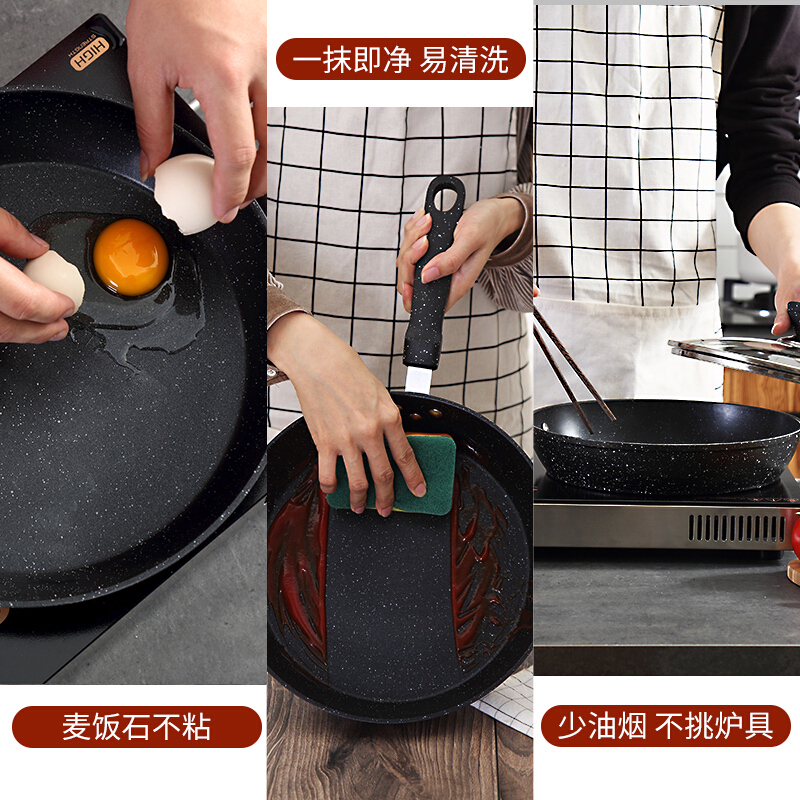 HIGH
STRENGTH

一抹即净 易清洗

麦饭石不粘

少油烟 不挑炉具