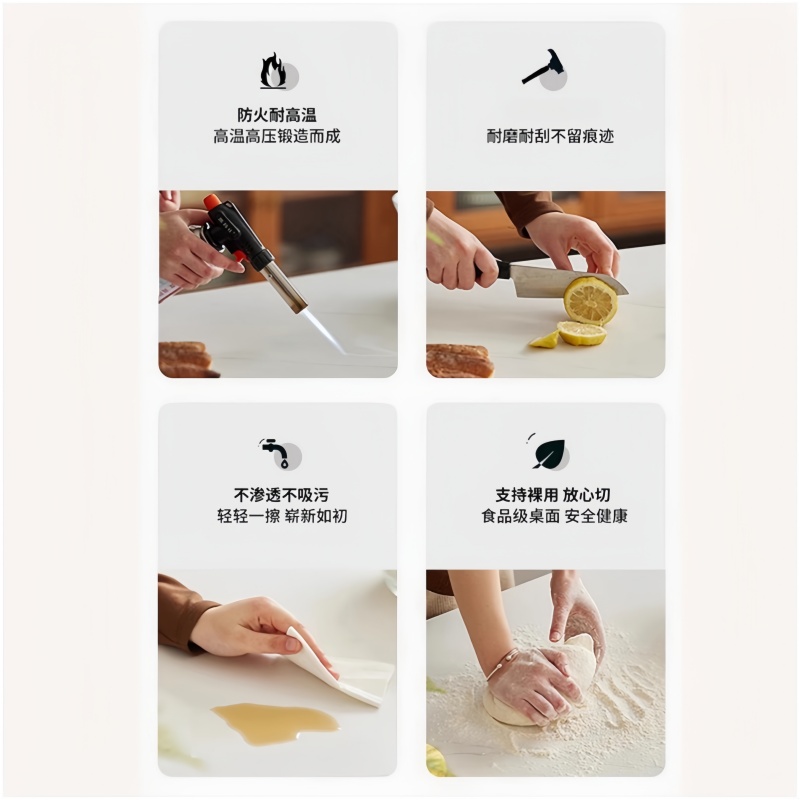 防火耐高温
高温高压锻造而成

耐磨耐刮不留痕迹

不渗透不吸污
轻轻一擦 崭新如初

支持裸用 放心切
食品级桌面 安全健康