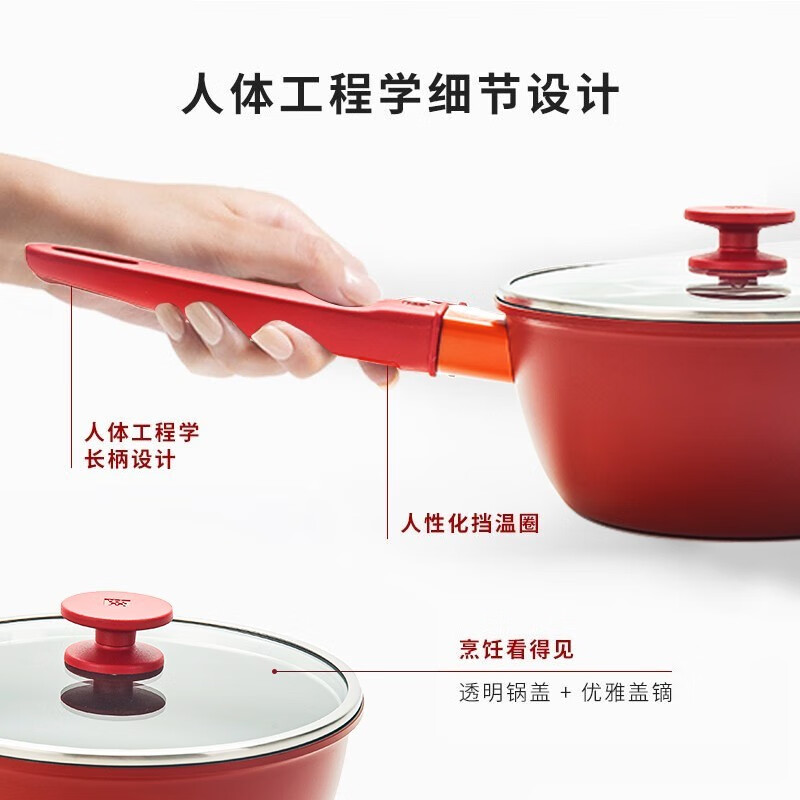 人体工程学细节设计

人体工程学
长柄设计

人性化挡温圈

烹饪看得见
透明锅盖 + 优雅盖镝