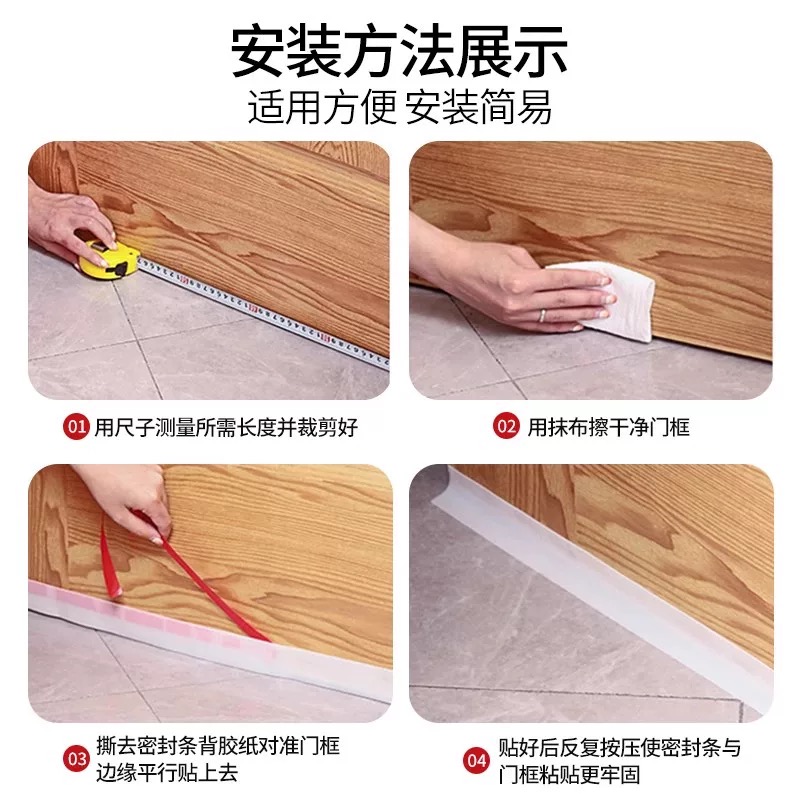 安装方法展示
适用方便 安装简易

01 用尺子测量所需长度并裁剪好

02 用抹布擦干净门框

03 撕去密封条背胶纸对准门框边缘平行贴上去

04 贴好后反复按压使密封条与门框粘贴更牢固