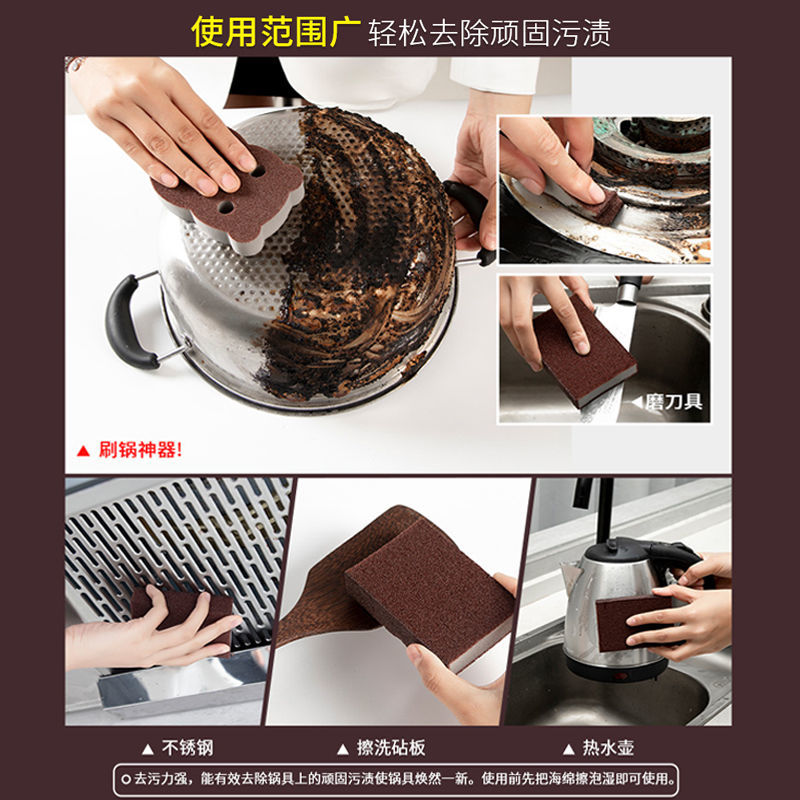 使用范围广 轻松去除顽固污渍

◀磨刀具

▲ 刷锅神器!

▲ 不锈钢

▲ 擦洗砧板

▲ 热水壶

○ 去污力强，能有效去除锅具上的顽固污渍使锅具焕然一新。使用前先把海绵擦泡湿即可使用。