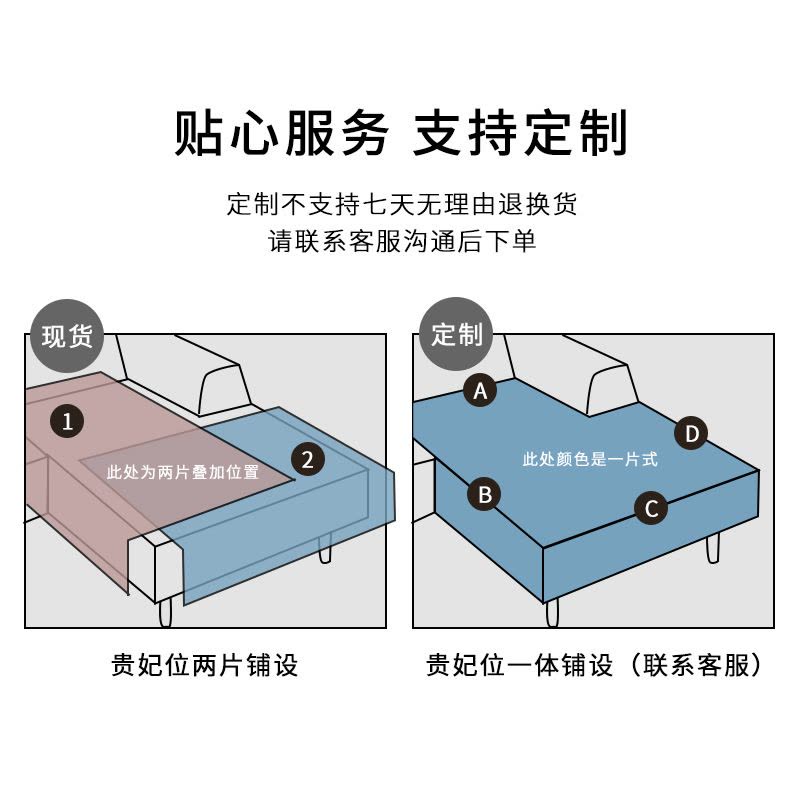 贴心服务 支持定制

定制不支持七天无理由退换货
请联系客服沟通后下单

现货

1

此处为两片叠加位置

2

贵妃位两片铺设

定制

A

D

此处颜色是一片式

B

C

贵妃位一体铺设（联系客服）