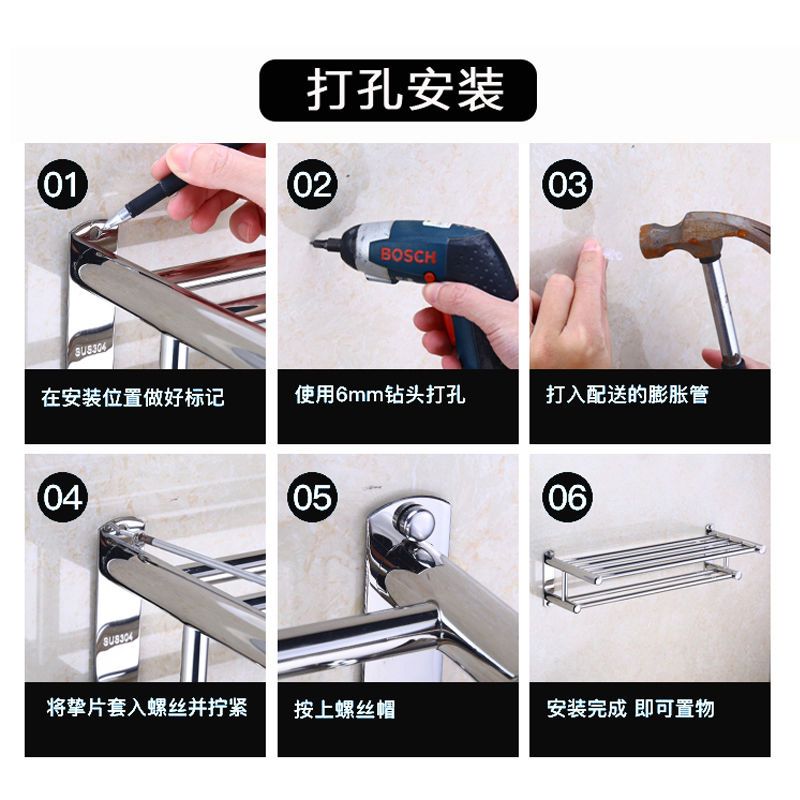 打孔安装

01
SUS304
在安装位置做好标记

02
BOSCH
使用6mm钻头打孔

03
打入配送的膨胀管

04
SUS304
将挚片套入螺丝并拧紧

05
按上螺丝帽

06
安装完成 即可置物