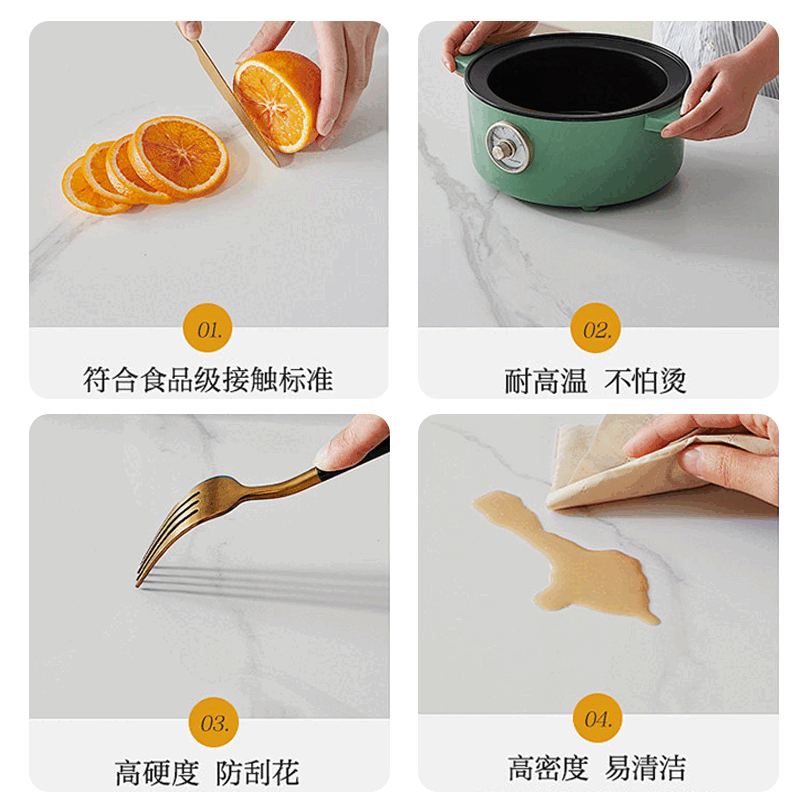 01.

符合食品级接触标准

02.

耐高温 不怕烫

03.

高硬度 防刮花

04.

高密度 易清洁