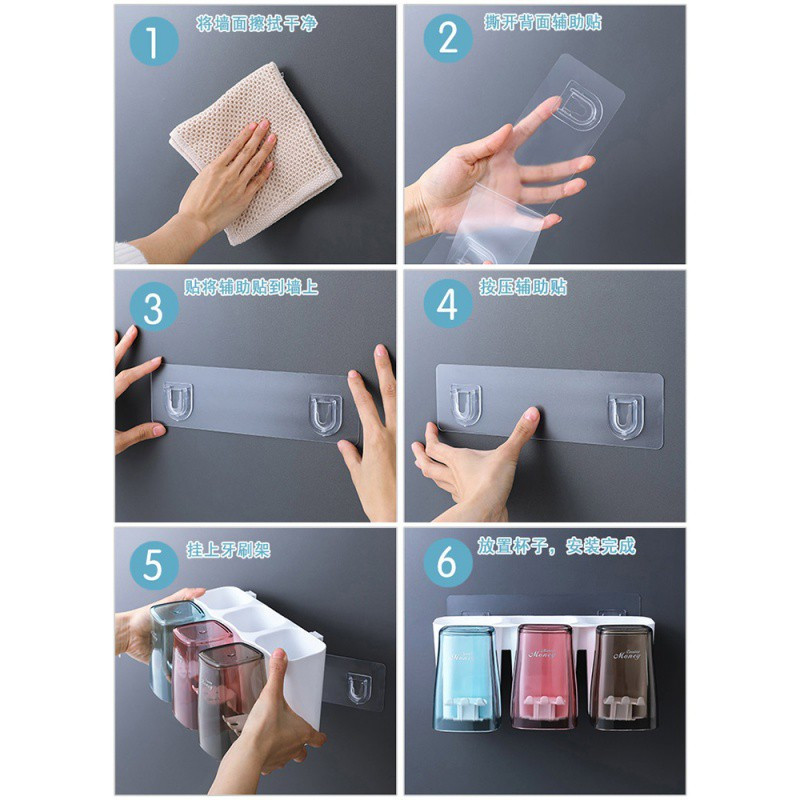 1 将墙面擦拭干净

2 撕开背面辅助贴

3 贴将辅助贴到墙上

4 按压辅助贴

5 挂上牙刷架

6 放置杯子，安装完成

Money

Money

Money