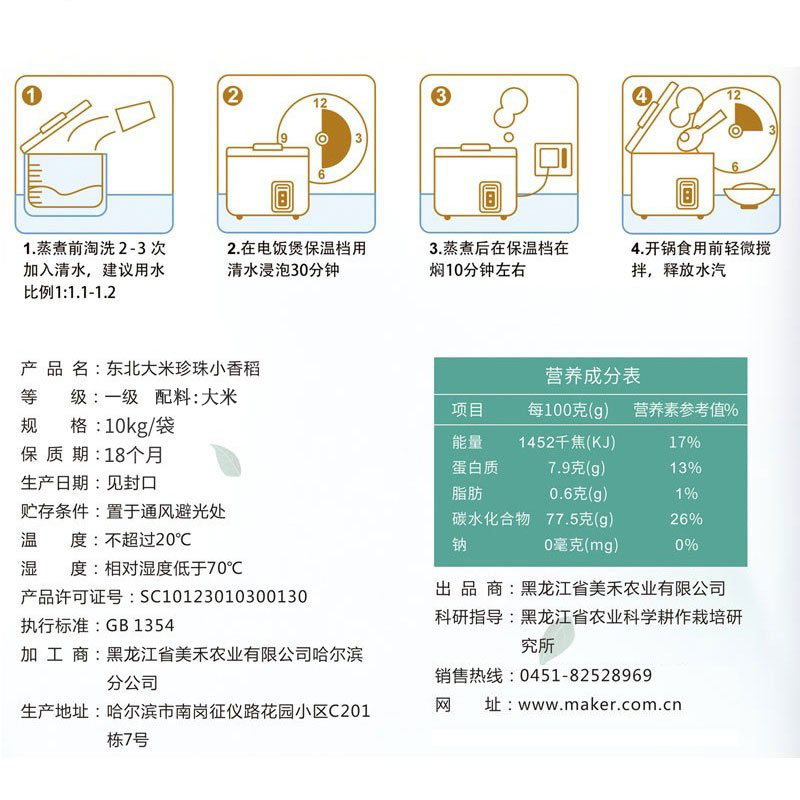 1

2
12
9
3
6

3

4
12
3
6

1.蒸煮前淘洗 2-3 次加入清水，建议用水比例1:1.1-1.2

2.在电饭煲保温档用清水浸泡30分钟

3.蒸煮后在保温档在焖10分钟左右

4.开锅食用前轻微搅拌，释放水汽

产 品 名：东北大米珍珠小香稻
等　　级：一级　配料：大米
规　　格：10kg/袋
保 质 期：18个月
生产日期：见封口
贮存条件：置于通风避光处
温　　度：不超过20℃
湿　　度：相对湿度低于70℃
产品许可证号：SC10123010300130
执行标准：GB 1354
加 工 商：黑龙江省美禾农业有限公司哈尔滨分公司
生产地址：哈尔滨市南岗征仪路花园小区C201栋7号

营养成分表

| 项目 | 每100克(g) | 营养素参考值% |
|---|---|---|
| 能量 | 1452千焦(KJ) | 17% |
| 蛋白质 | 7.9克(g) | 13% |
| 脂肪 | 0.6克(g) | 1% |
| 碳水化合物 | 77.5克(g) | 26% |
| 钠 | 0毫克(mg) | 0% |

出 品 商：黑龙江省美禾农业有限公司
科研指导：黑龙江省农业科学耕作栽培研究所
销售热线：0451-82528969
网　　址：www.maker.com.cn