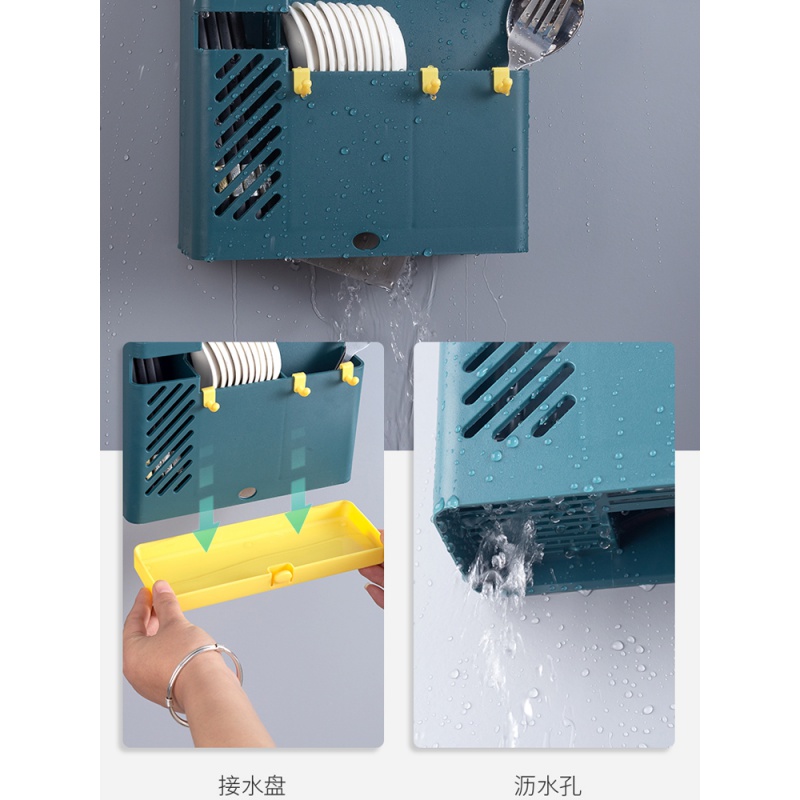 接水盘

沥水孔