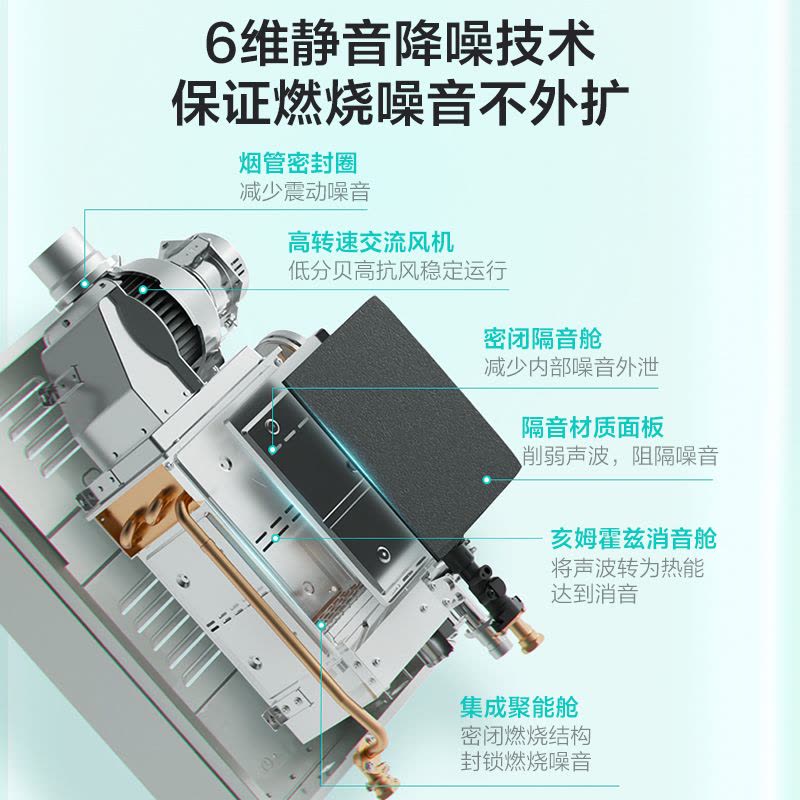 6维静音降噪技术
保证燃烧噪音不外扩

烟管密封圈
减少震动噪音

高转速交流风机
低分贝高抗风稳定运行

密闭隔音舱
减少内部噪音外泄

隔音材质面板
削弱声波，阻隔噪音

亥姆霍兹消音舱
将声波转为热能
达到消音

集成聚能舱
密闭燃烧结构
封锁燃烧噪音