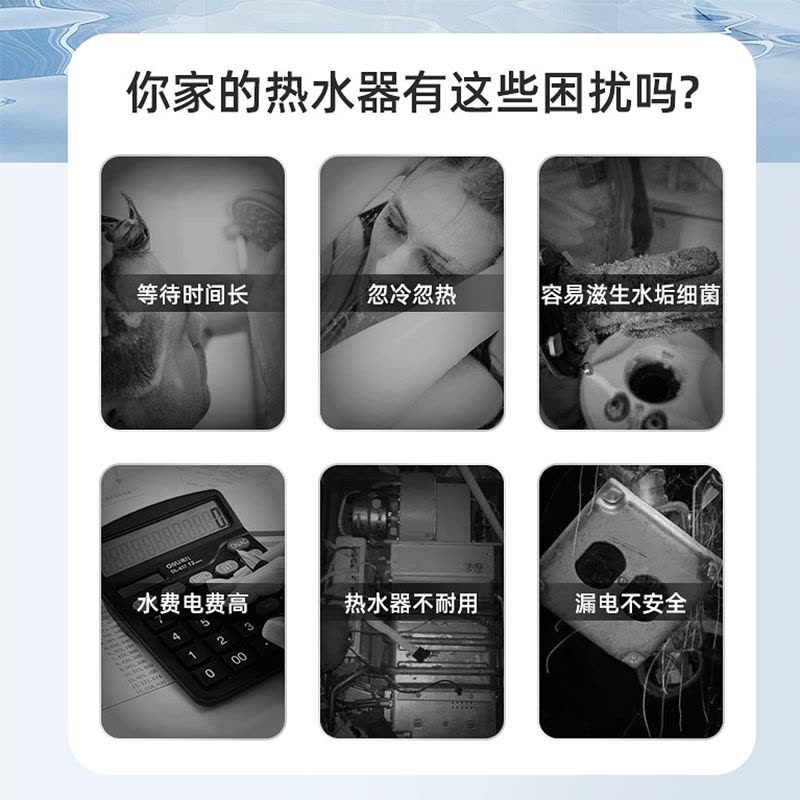 你家的热水器有这些困扰吗?

等待时间长

忽冷忽热

容易滋生水垢细菌

水费电费高

热水器不耐用

漏电不安全