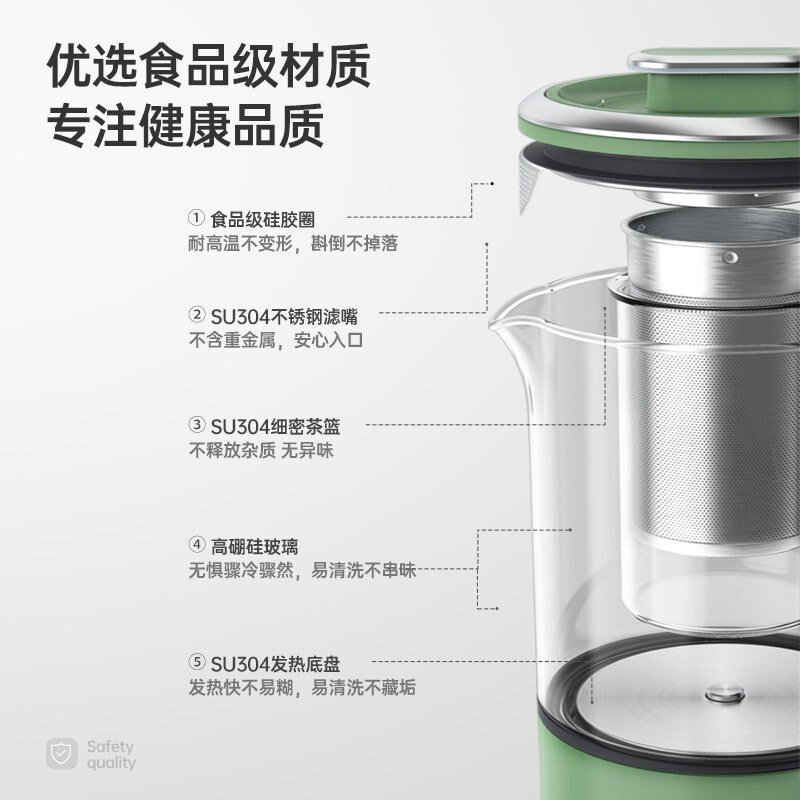 优选食品级材质
专注健康品质

① 食品级硅胶圈
耐高温不变形，斟倒不掉落

② SU304不锈钢滤嘴
不含重金属，安心入口

③ SU304细密茶篮
不释放杂质 无异味

④ 高硼硅玻璃
无惧骤冷骤然，易清洗不串味

⑤ SU304发热底盘
发热快不易糊，易清洗不藏垢

Safety
quality