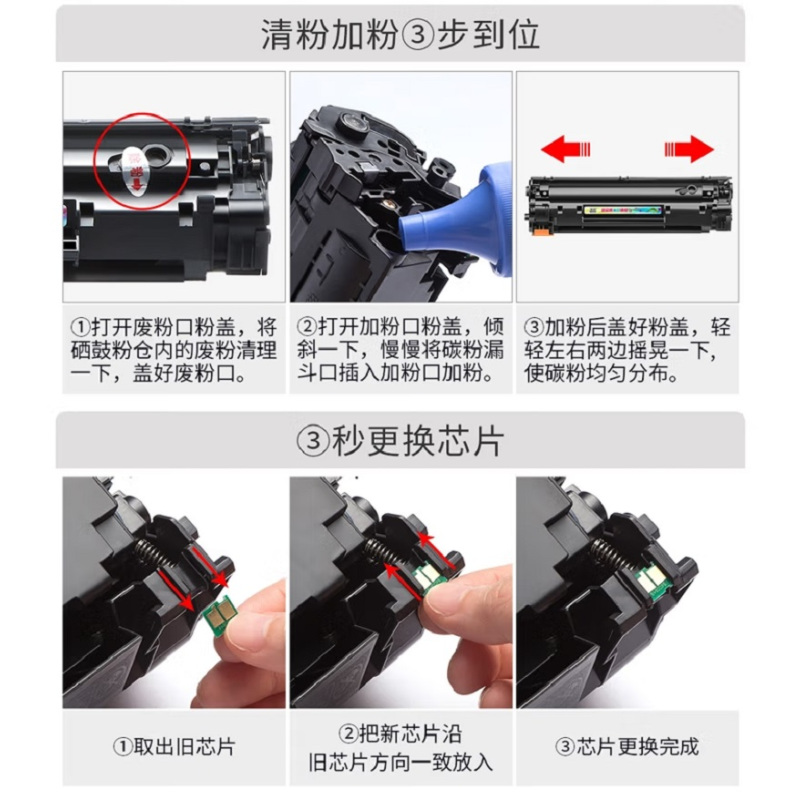 清粉加粉③步到位

①打开废粉口粉盖，将硒鼓粉仓内的废粉清理一下，盖好废粉口。

②打开加粉口粉盖，倾斜一下，慢慢将碳粉漏斗口插入加粉口加粉。

③加粉后盖好粉盖，轻轻左右两边摇晃一下，使碳粉均匀分布。

③秒更换芯片

①取出旧芯片

②把新芯片沿旧芯片方向一致放入

③芯片更换完成