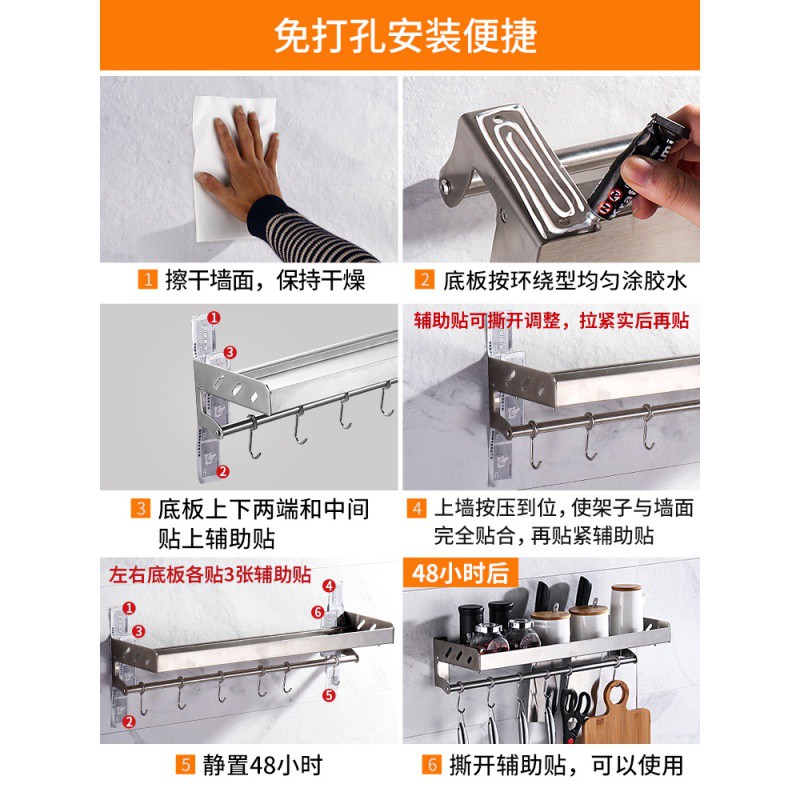 免打孔安装便捷

1 擦干墙面，保持干燥

2 底板按环绕型均匀涂胶水

1
3
2

3 底板上下两端和中间贴上辅助贴

辅助贴可撕开调整，拉紧实后再贴

4 上墙按压到位，使架子与墙面完全贴合，再贴紧辅助贴

左右底板各贴3张辅助贴
1
3
2
4
6
5

5 静置48小时

48小时后

6 撕开辅助贴，可以使用