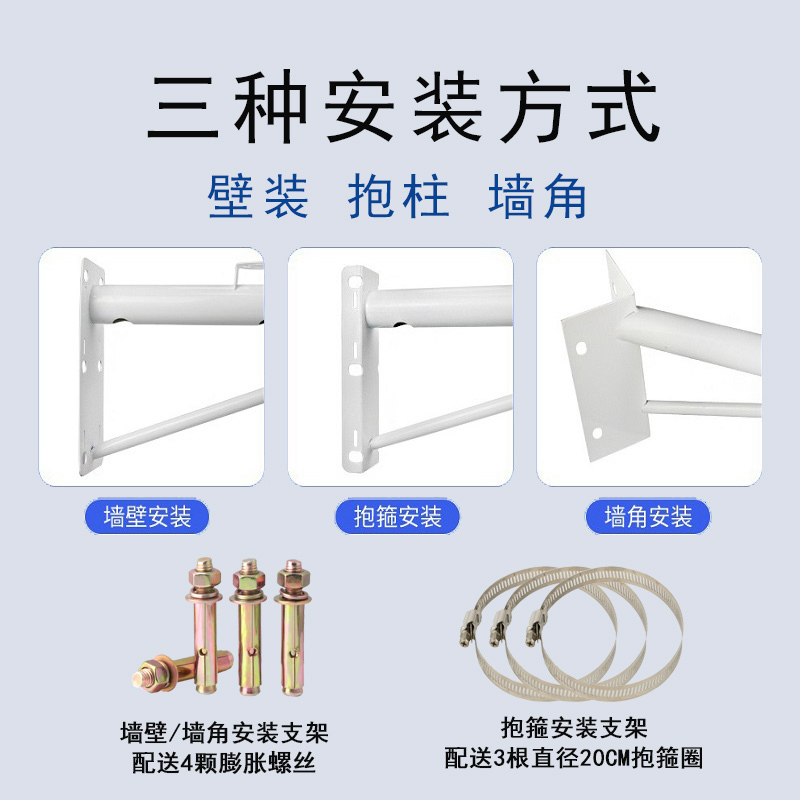 三种安装方式

壁装 抱柱 墙角

墙壁安装

抱箍安装

墙角安装

墙壁/墙角安装支架
配送4颗膨胀螺丝

抱箍安装支架
配送3根直径20CM抱箍圈