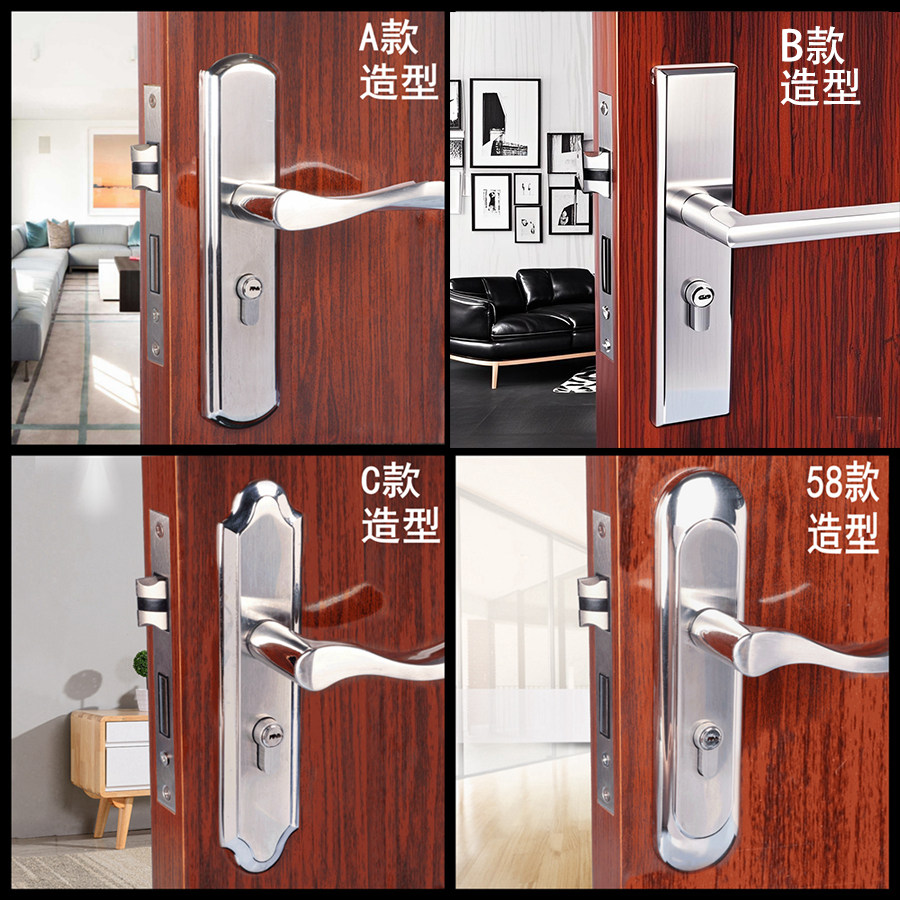 A款
造型

B款
造型

C款
造型

58款
造型