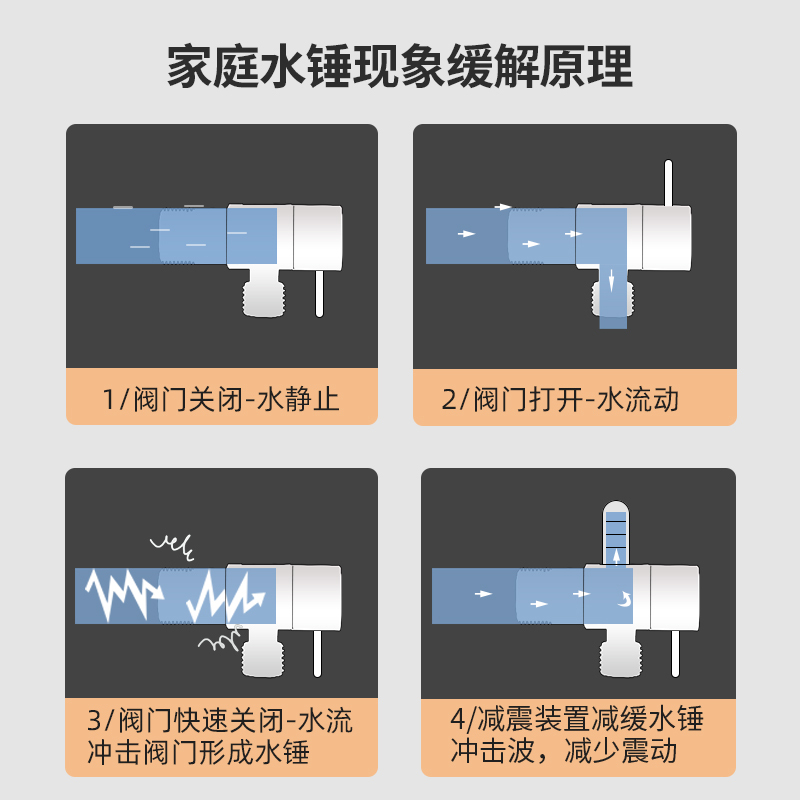 家庭水锤现象缓解原理

1/阀门关闭-水静止

2/阀门打开-水流动

3/阀门快速关闭-水流冲击阀门形成水锤

4/减震装置减缓水锤冲击波，减少震动