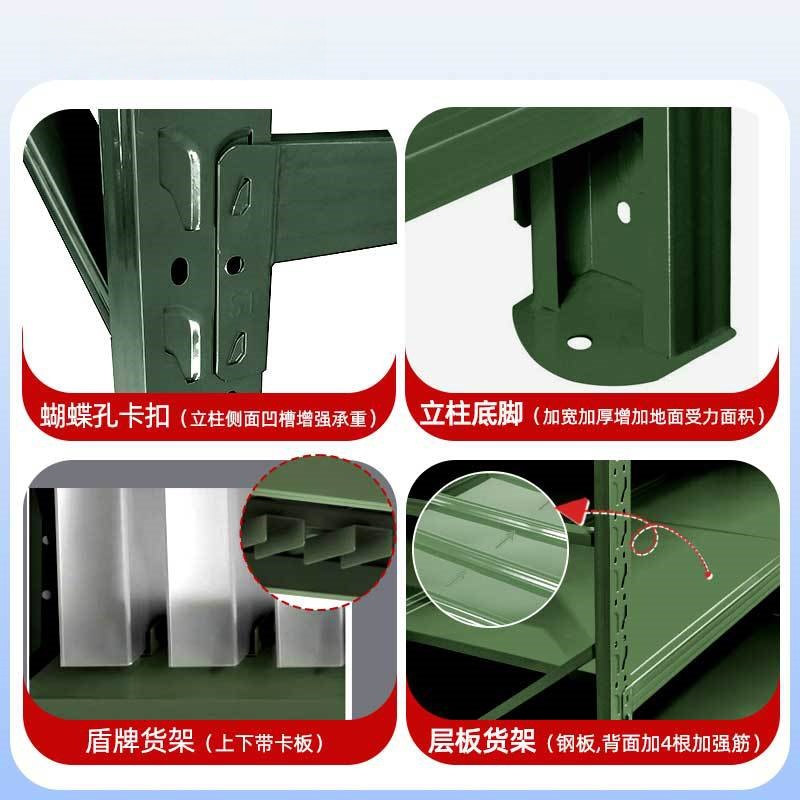 蝴蝶孔卡扣（立柱侧面凹槽增强承重）

立柱底脚（加宽加厚增加地面受力面积）

盾牌货架（上下带卡板）

层板货架（钢板,背面加4根加强筋）