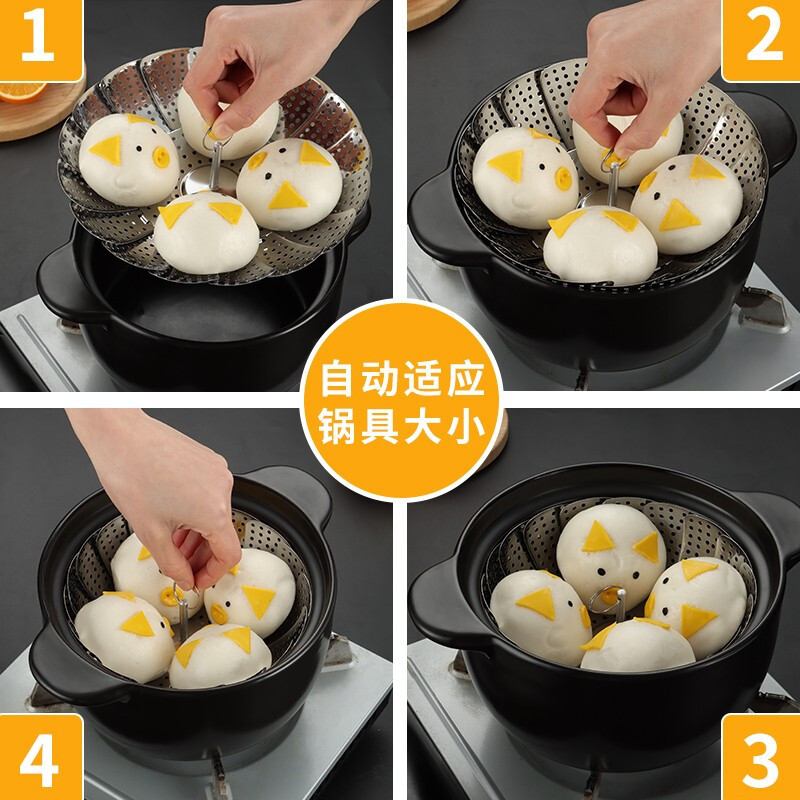 1

2

自动适应
锅具大小

4

3