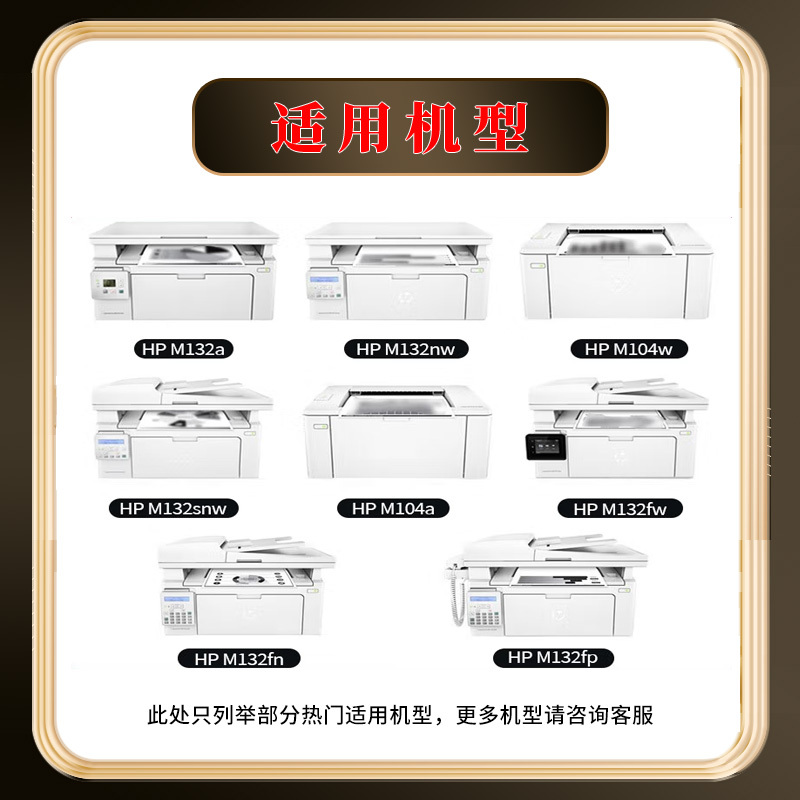 适用机型

HP M132a

HP M132nw

HP M104w

HP M132snw

HP M104a

HP M132fw

HP M132fn

HP M132fp

此处只列举部分热门适用机型，更多机型请咨询客服