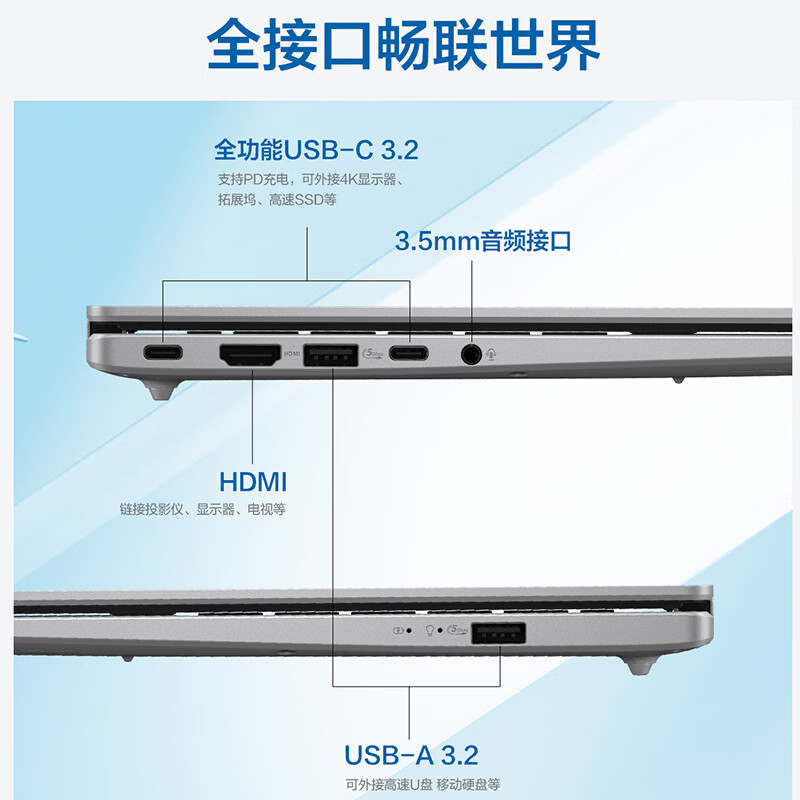 全接口畅联世界

全功能USB-C 3.2
支持PD充电，可外接4K显示器、拓展坞、高速SSD等

3.5mm音频接口

HDMI

HDMI
链接投影仪、显示器、电视等

USB-A 3.2
可外接高速U盘 移动硬盘等