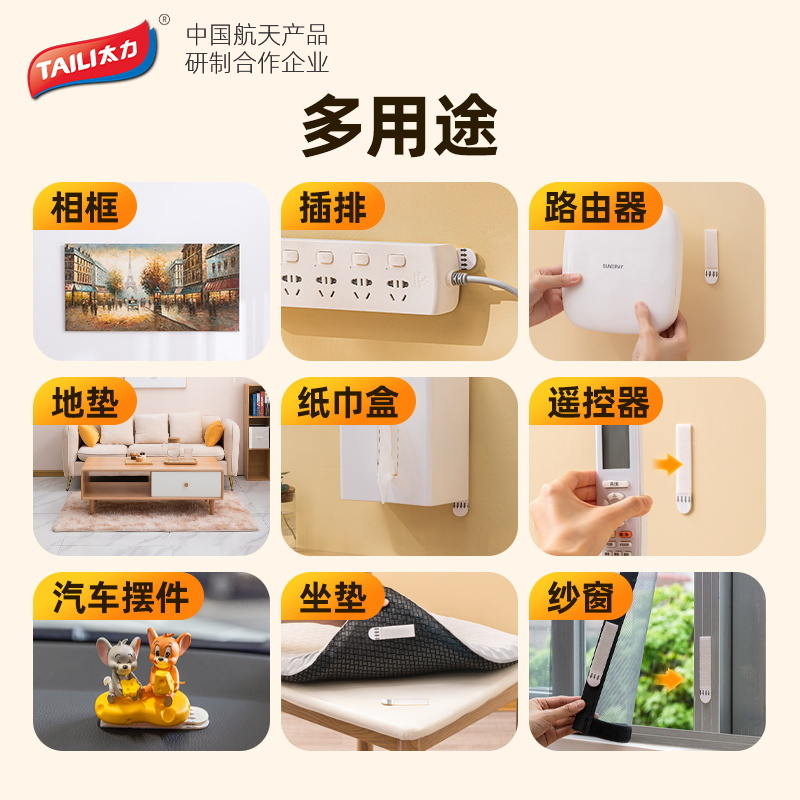 TAILI太力®

中国航天产品
研制合作企业

多用途

相框

插排

路由器

SUNDRAY

地垫

纸巾盒

遥控器

汽车摆件

坐垫

纱窗