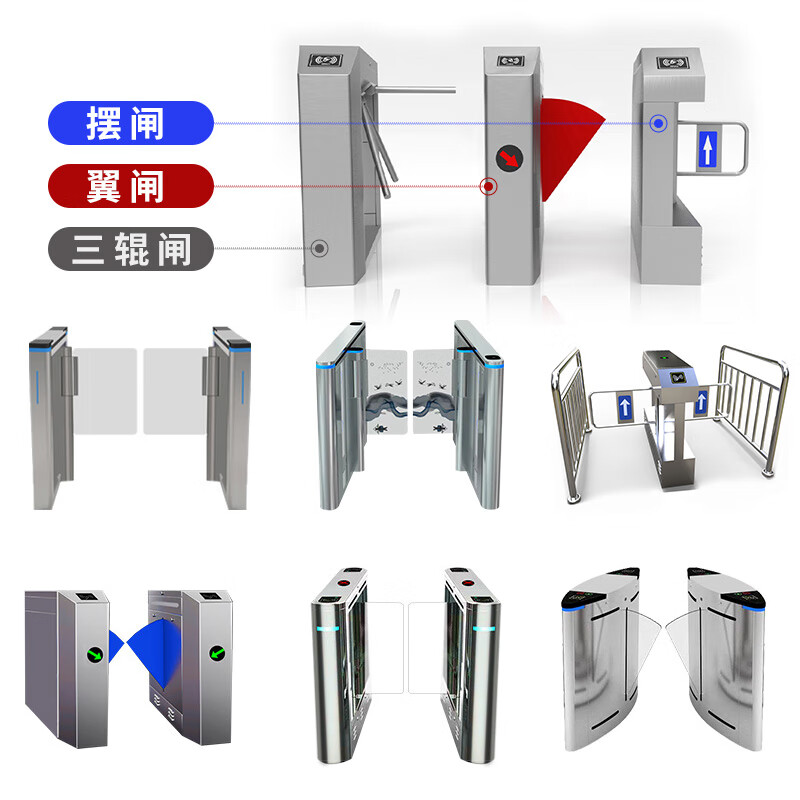 摆闸
翼闸
三辊闸