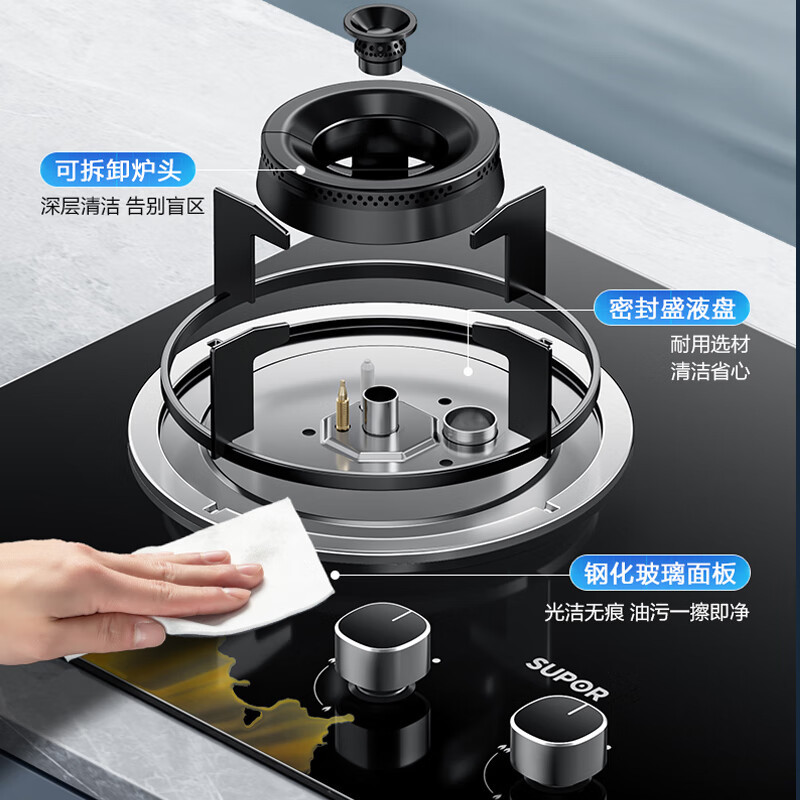 可拆卸炉头
深层清洁 告别盲区

密封盛液盘
耐用选材
清洁省心

钢化玻璃面板
光洁无痕 油污一擦即净

SUPOR