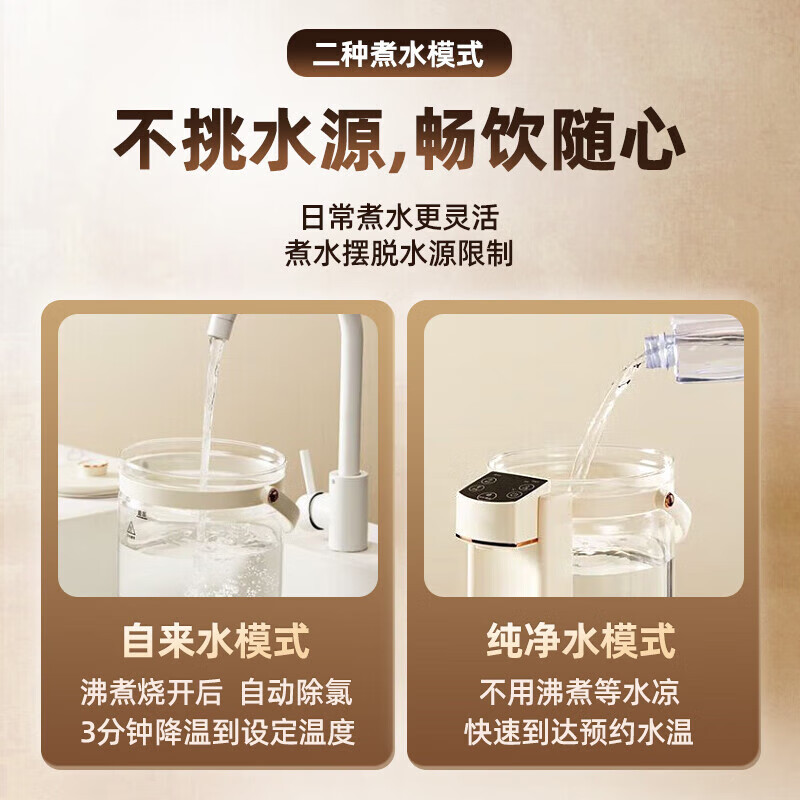 二种煮水模式

不挑水源,畅饮随心

日常煮水更灵活
煮水摆脱水源限制

自来水模式
沸煮烧开后 自动除氯
3分钟降温到设定温度

纯净水模式
不用沸煮等水凉
快速到达预约水温