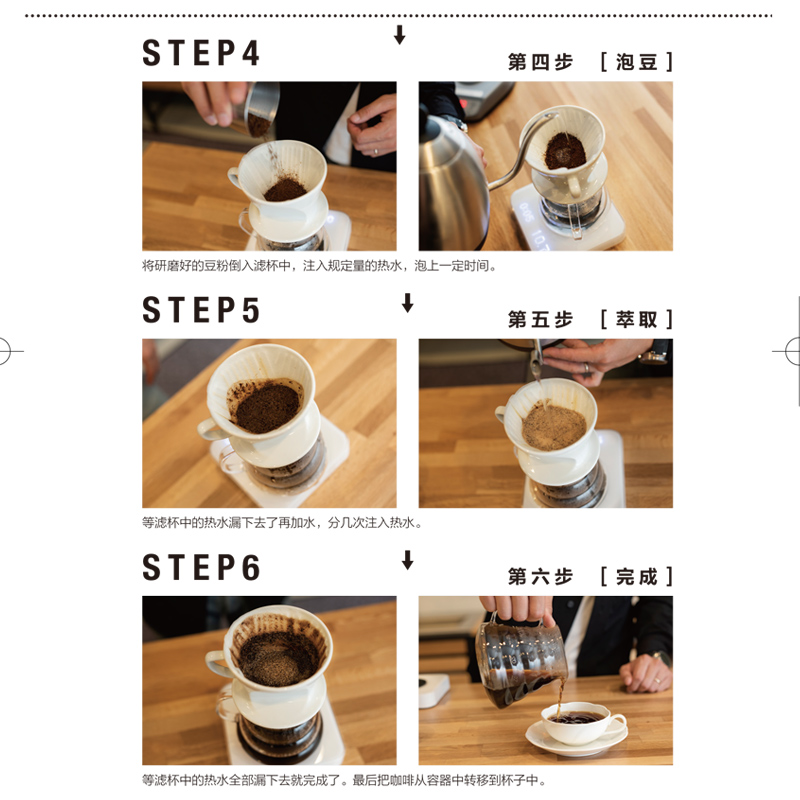 STEP4

第四步 ［泡豆］

将研磨好的豆粉倒入滤杯中，注入规定量的热水，泡上一定时间。

STEP5

第五步 ［萃取］

等滤杯中的热水漏下去了再加水，分几次注入热水。

STEP6

第六步 ［完成］

等滤杯中的热水全部漏下去就完成了。最后把咖啡从容器中转移到杯子中。