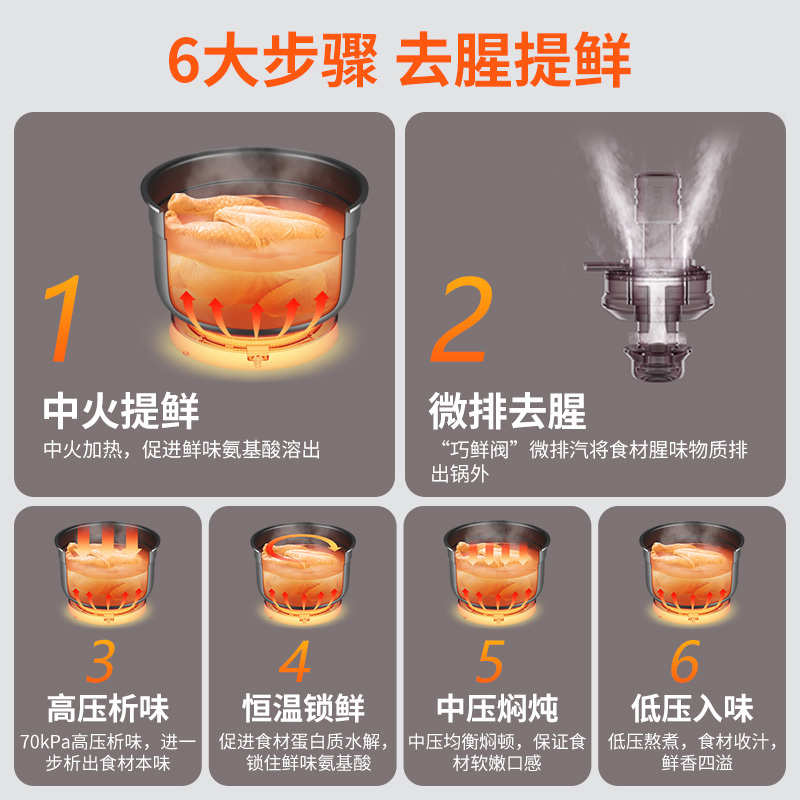 6大步骤 去腥提鲜

1
中火提鲜
中火加热，促进鲜味氨基酸溶出

2
微排去腥
“巧鲜阀”微排汽将食材腥味物质排出锅外

3
高压析味
70kPa高压析味，进一步析出食材本味

4
恒温锁鲜
促进食材蛋白质水解，锁住鲜味氨基酸

5
中压焖炖
中压均衡焖顿，保证食材软嫩口感

6
低压入味
低压熬煮，食材收汁，鲜香四溢