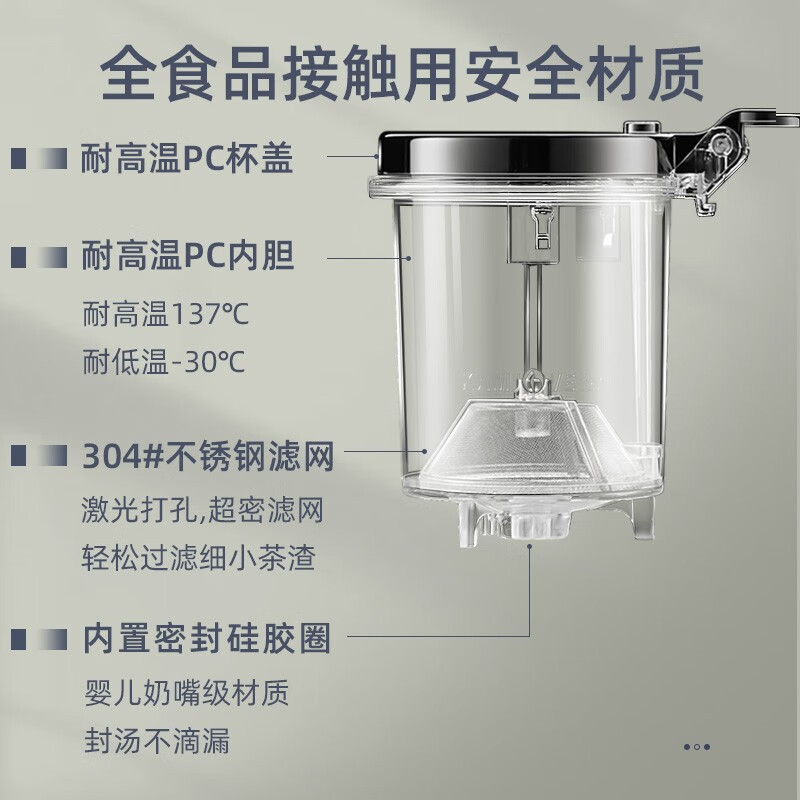 全食品接触用安全材质

耐高温PC杯盖

耐高温PC内胆

耐高温137℃

耐低温-30℃

304#不锈钢滤网

激光打孔,超密滤网

轻松过滤细小茶渣

内置密封硅胶圈

婴儿奶嘴级材质

封汤不滴漏