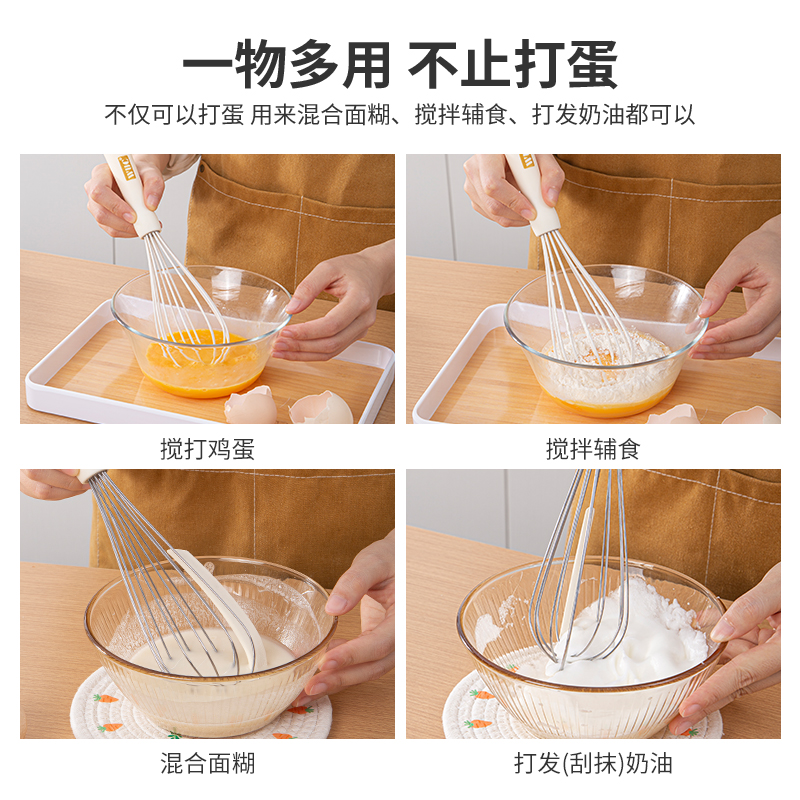 一物多用 不止打蛋

不仅可以打蛋 用来混合面糊、搅拌辅食、打发奶油都可以

搅打鸡蛋

搅拌辅食

混合面糊

打发(刮抹)奶油