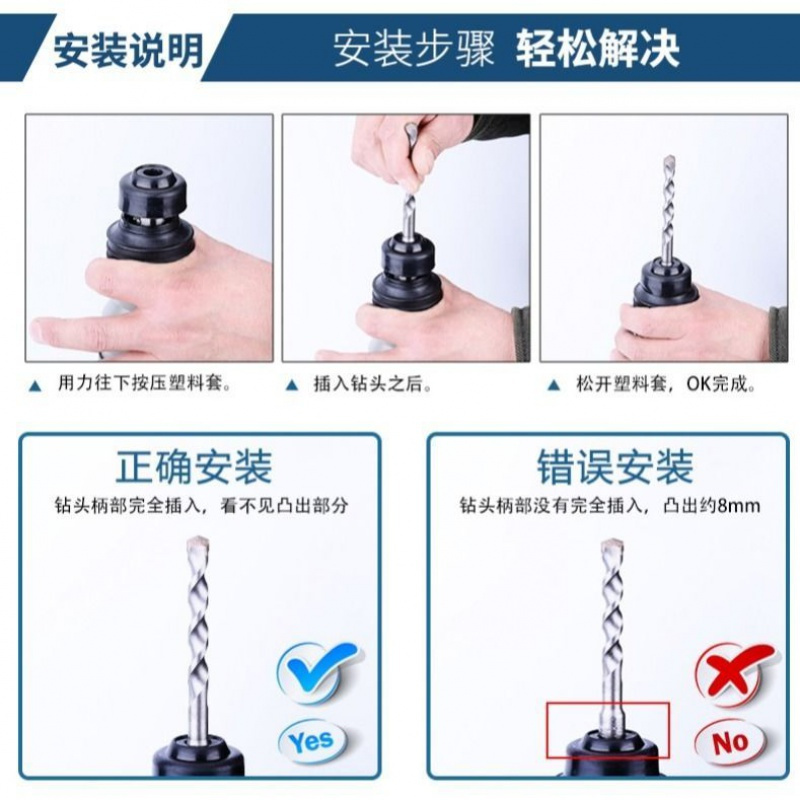 安装说明

安装步骤 轻松解决

▲ 用力往下按压塑料套。

▲ 插入钻头之后。

▲ 松开塑料套，OK完成。

正确安装

钻头柄部完全插入，看不见凸出部分

Yes

错误安装

钻头柄部没有完全插入，凸出约8mm

No