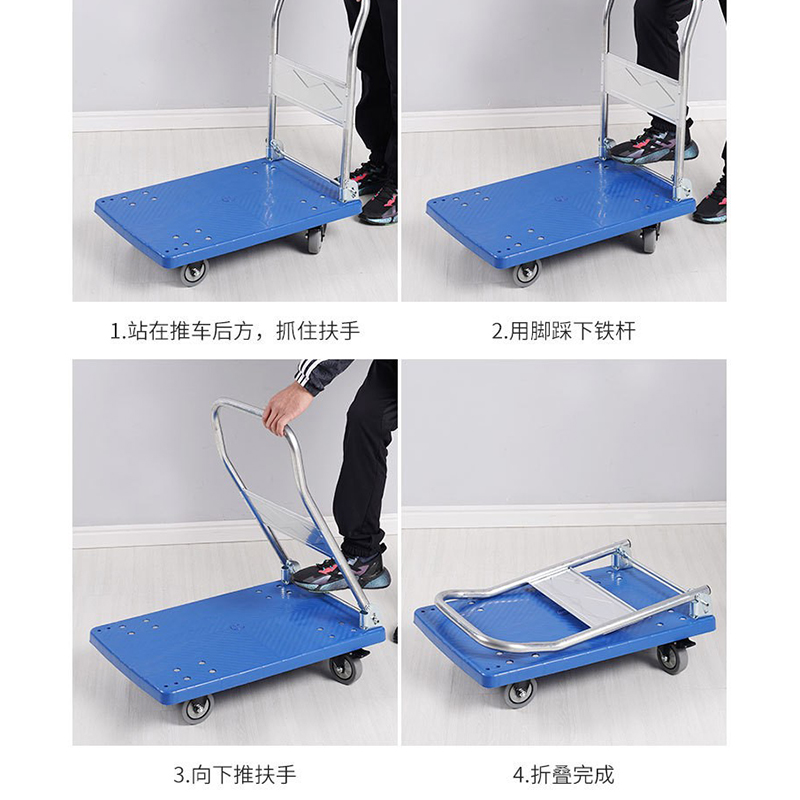 1.站在推车后方，抓住扶手

2.用脚踩下铁杆

3.向下推扶手

4.折叠完成