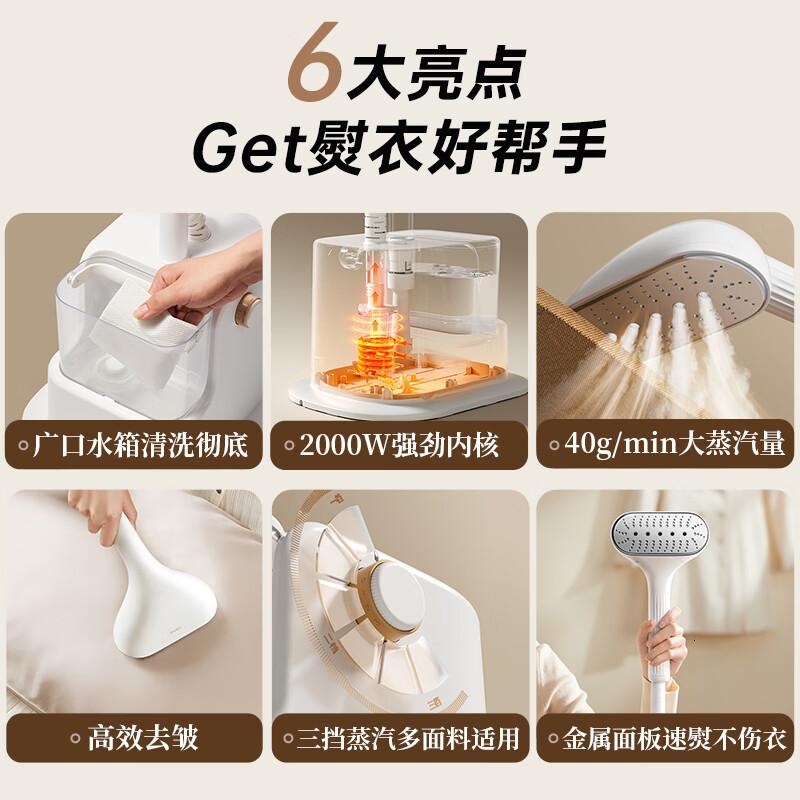 6大亮点
Get熨衣好帮手

广口水箱清洗彻底

2000W强劲内核

40g/min大蒸汽量

高效去皱

三挡蒸汽多面料适用

金属面板速熨不伤衣