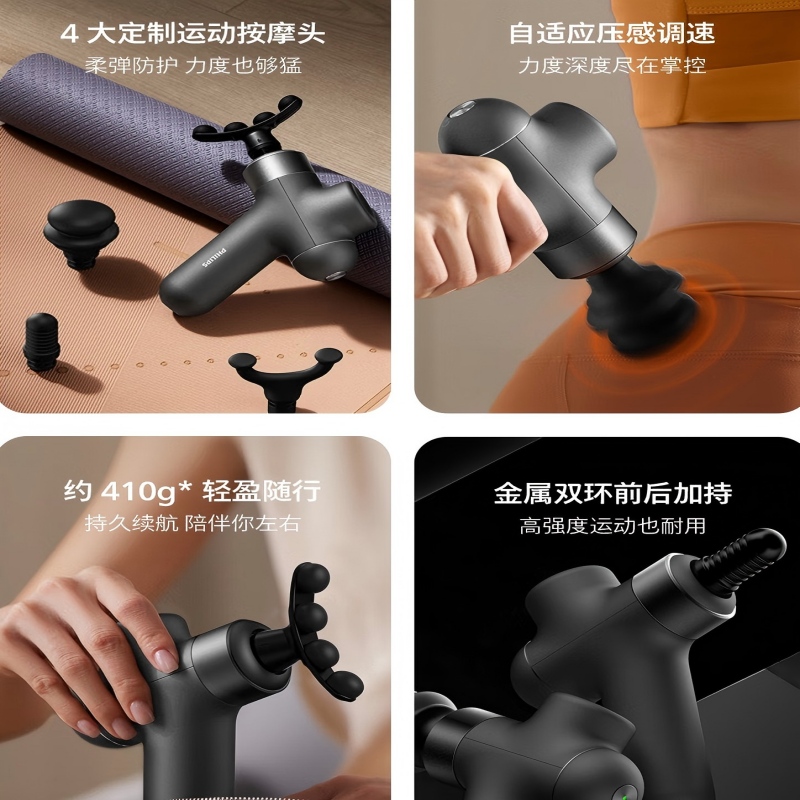 4 大定制运动按摩头
柔弹防护 力度也够猛

PHILIPS

自适应压感调速
力度深度尽在掌控

约 410g* 轻盈随行
持久续航 陪伴你左右

金属双环前后加持
高强度运动也耐用