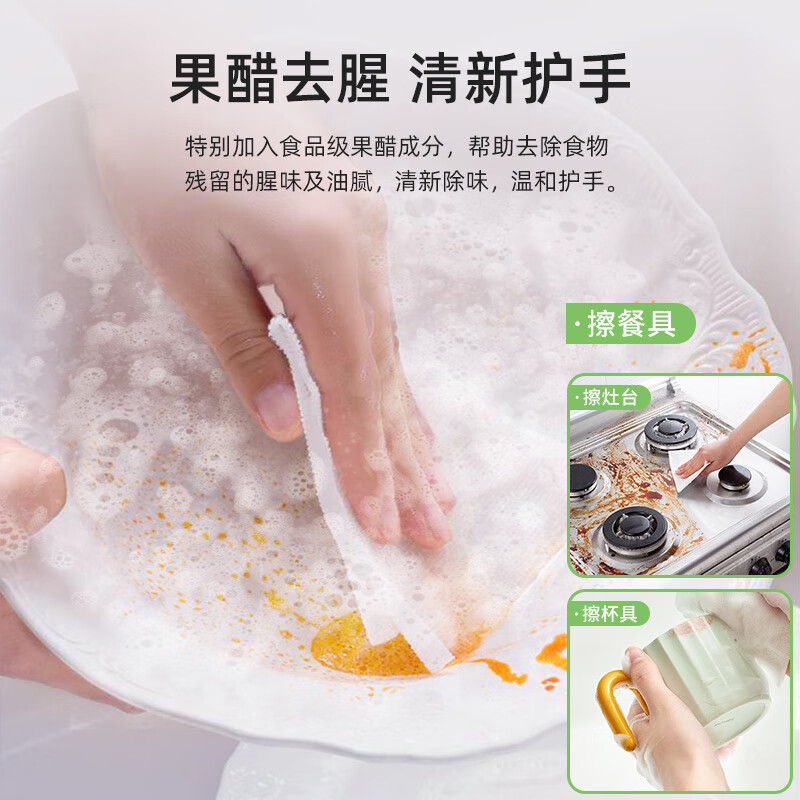 果醋去腥 清新护手

特别加入食品级果醋成分，帮助去除食物残留的腥味及油腻，清新除味，温和护手。

·擦餐具

·擦灶台

·擦杯具