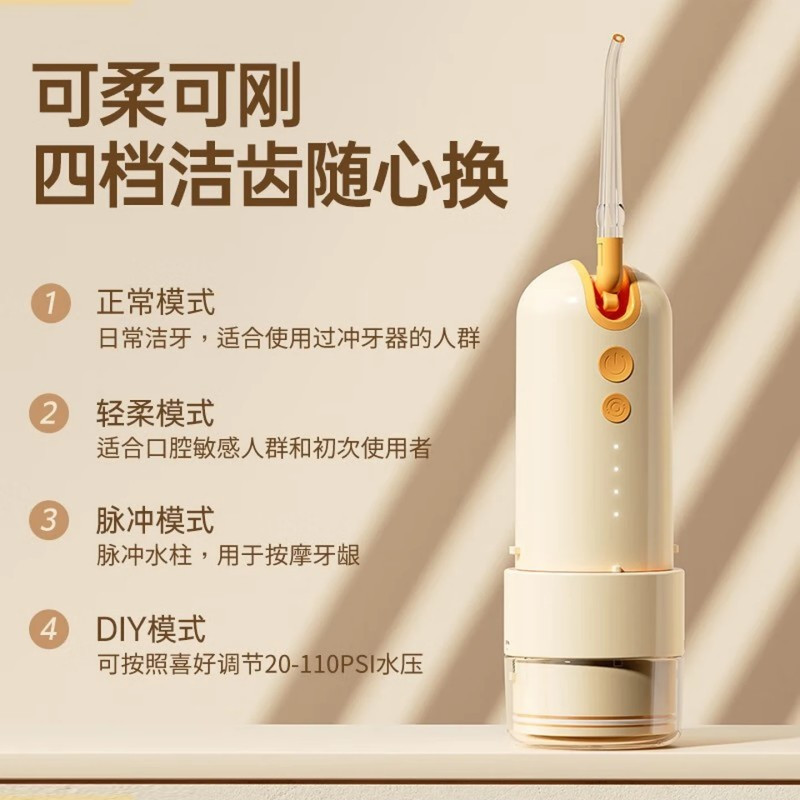 可柔可刚
四档洁齿随心换

1 正常模式
日常洁牙，适合使用过冲牙器的人群

2 轻柔模式
适合口腔敏感人群和初次使用者

3 脉冲模式
脉冲水柱，用于按摩牙龈

4 DIY模式
可按照喜好调节20-110PSI水压