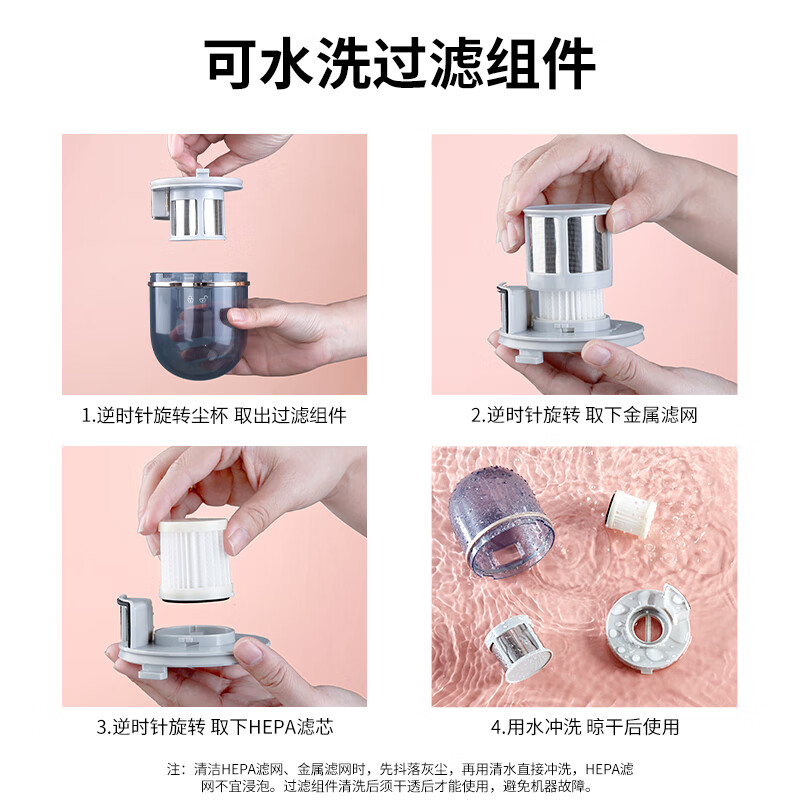 可水洗过滤组件

1.逆时针旋转尘杯 取出过滤组件

2.逆时针旋转 取下金属滤网

3.逆时针旋转 取下HEPA滤芯

4.用水冲洗 晾干后使用

注：清洁HEPA滤网、金属滤网时，先抖落灰尘，再用清水直接冲洗，HEPA滤网不宜浸泡。过滤组件清洗后须干透后才能使用，避免机器故障。