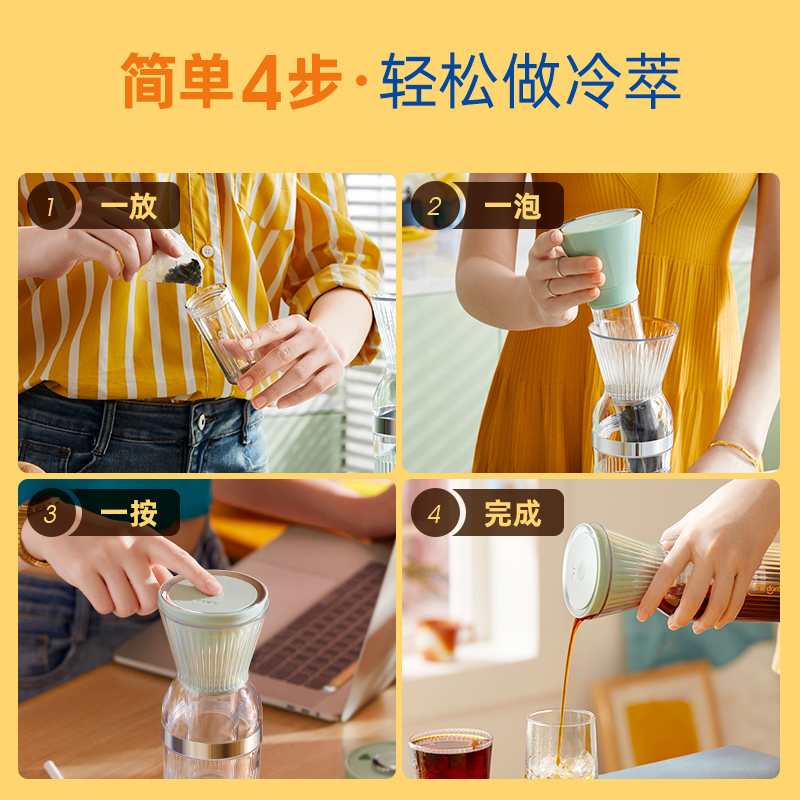 简单4步·轻松做冷萃

1 一放

2 一泡

3 一按

4 完成