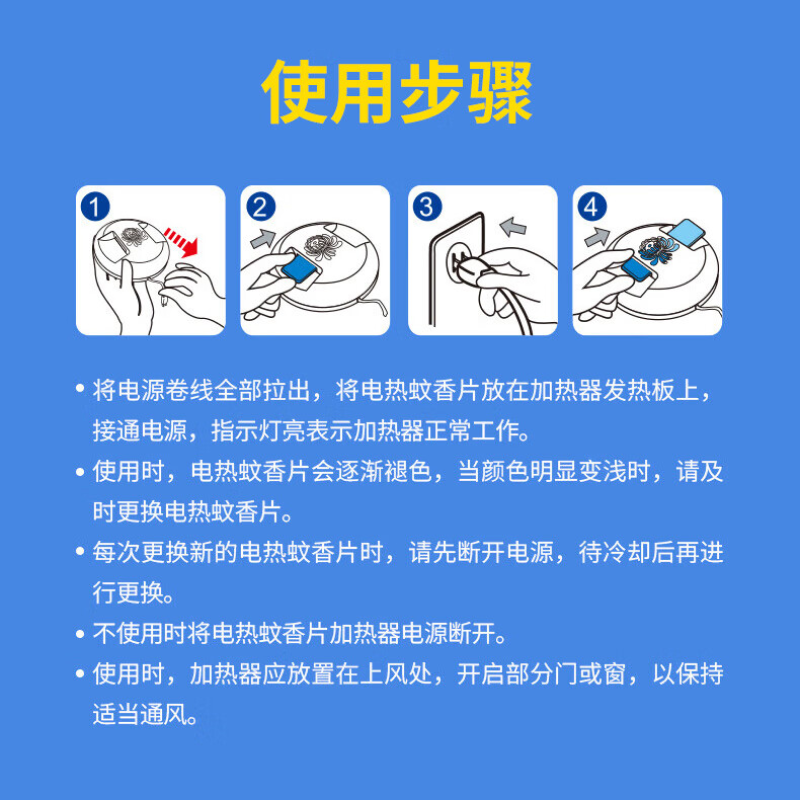 使用步骤

1

2

3

4

• 将电源卷线全部拉出，将电热蚊香片放在加热器发热板上，接通电源，指示灯亮表示加热器正常工作。

• 使用时，电热蚊香片会逐渐褪色，当颜色明显变浅时，请及时更换电热蚊香片。

• 每次更换新的电热蚊香片时，请先断开电源，待冷却后再进行更换。

• 不使用时将电热蚊香片加热器电源断开。

• 使用时，加热器应放置在上风处，开启部分门或窗，以保持适当通风。