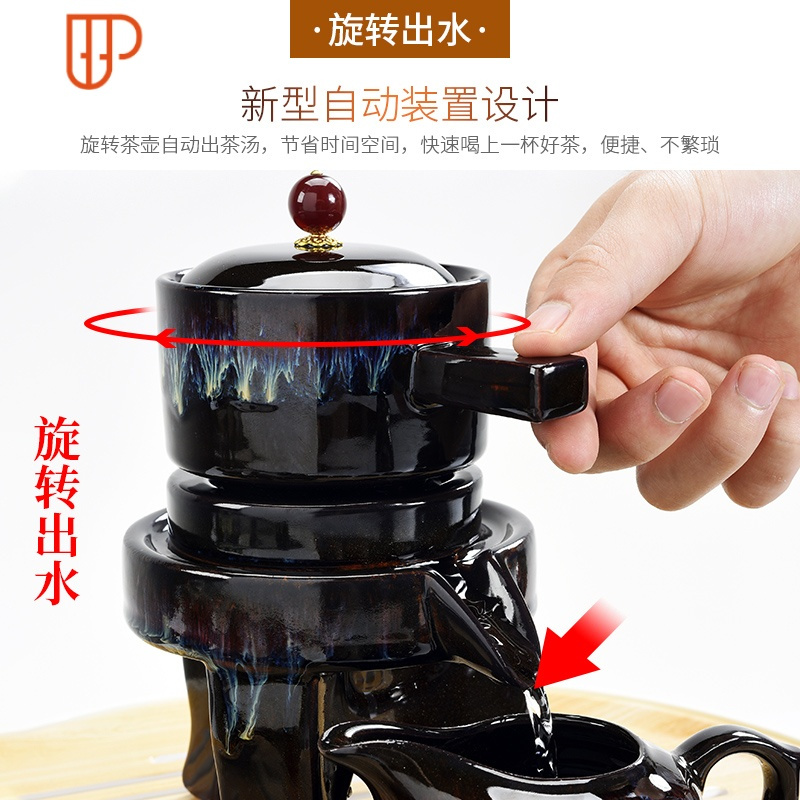 ·旋转出水·

新型自动装置设计

旋转茶壶自动出茶汤，节省时间空间，快速喝上一杯好茶，便捷、不繁琐

旋转出水