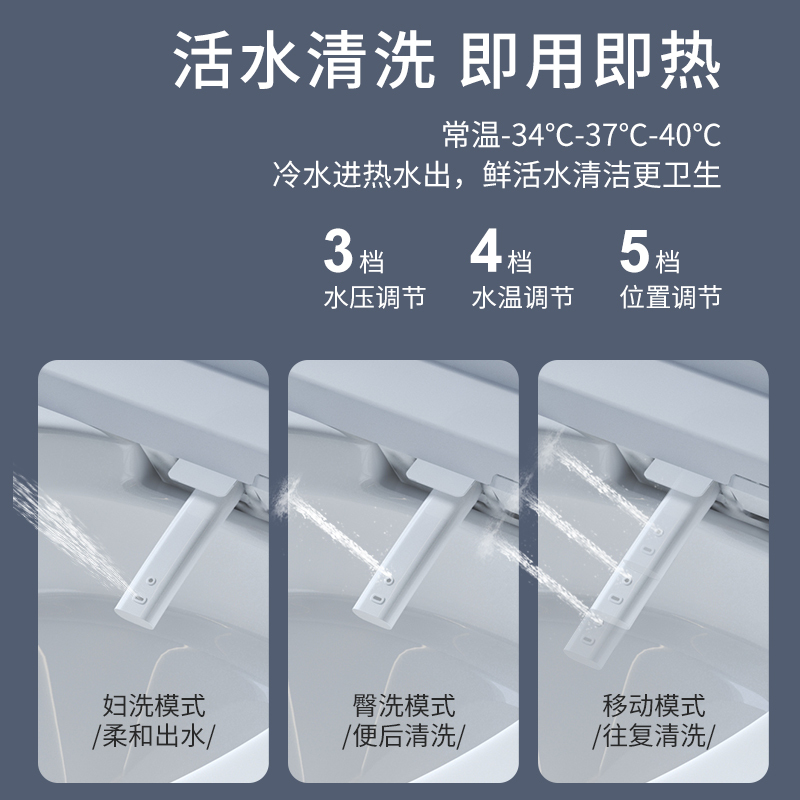 活水清洗 即用即热

常温-34°C-37°C-40°C
冷水进热水出，鲜活水清洁更卫生

3档
水压调节

4档
水温调节

5档
位置调节

妇洗模式
/柔和出水/

臀洗模式
/便后清洗/

移动模式
/往复清洗/