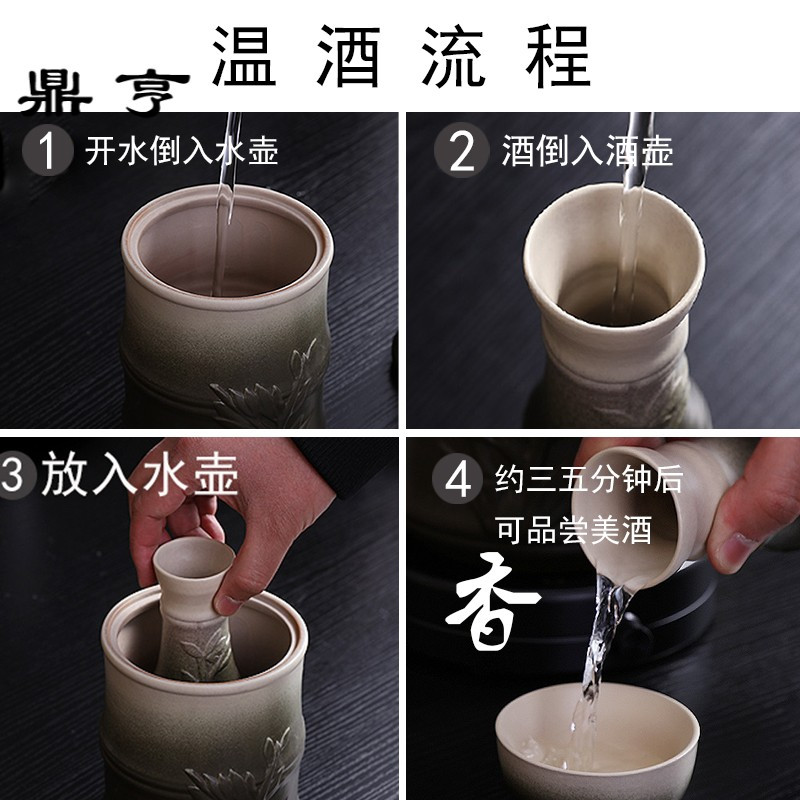 鼎亨

温酒流程

1 开水倒入水壶

2 酒倒入酒壶

3 放入水壶

4 约三五分钟后 可品尝美酒

香