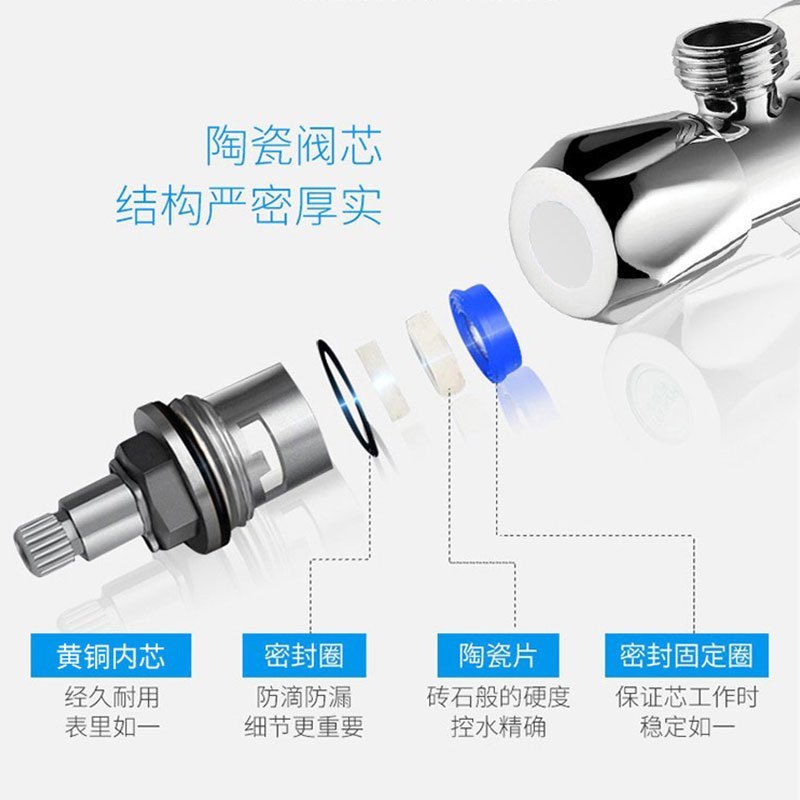 陶瓷阀芯
结构严密厚实

黄铜内芯
经久耐用
表里如一

密封圈
防滴防漏
细节更重要

陶瓷片
砖石般的硬度
控水精确

密封固定圈
保证芯工作时
稳定如一