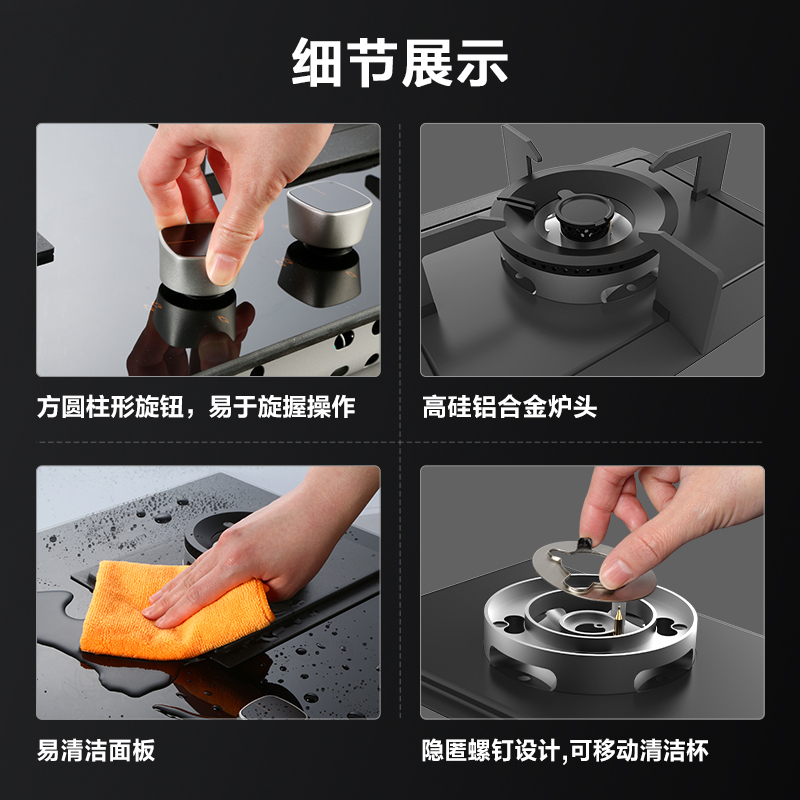 细节展示

方圆柱形旋钮，易于旋握操作

高硅铝合金炉头

易清洁面板

隐匿螺钉设计,可移动清洁杯