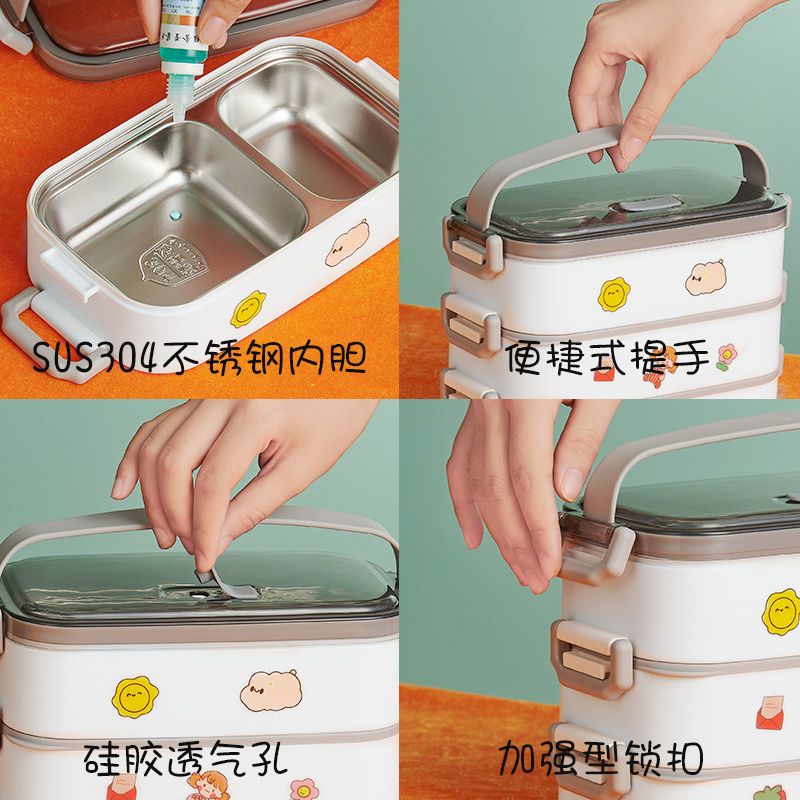 SUS304不锈钢内胆

便捷式提手

硅胶透气孔

加强型锁扣