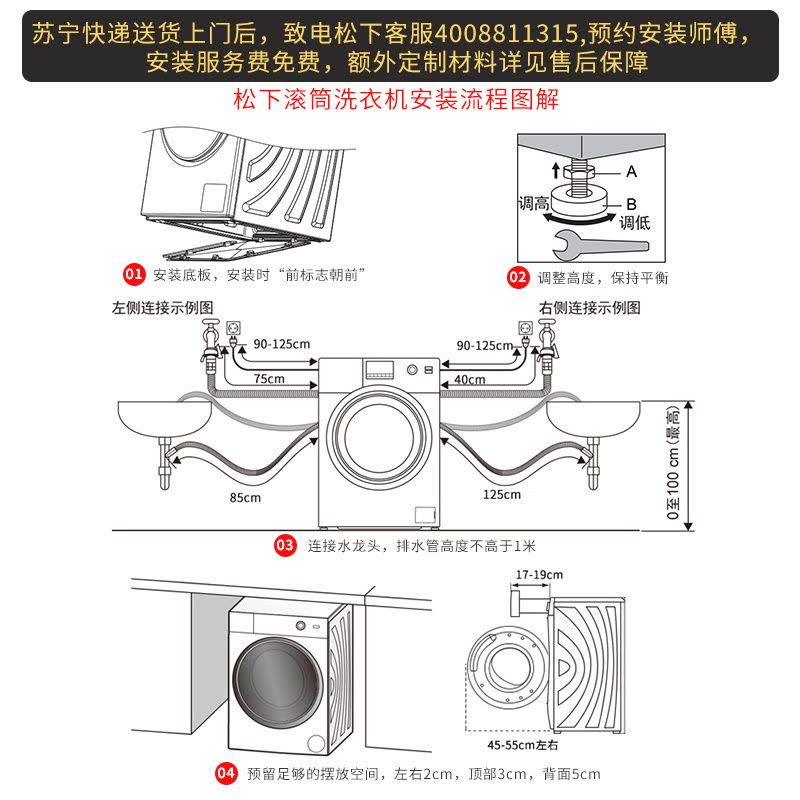 苏宁快递送货上门后，致电松下客服4008811315,预约安装师傅，安装服务费免费，额外定制材料详见售后保障

松下滚筒洗衣机安装流程图解

01 安装底板，安装时“前标志朝前”

A
B
调高
调低

02 调整高度，保持平衡

左侧连接示例图

右侧连接示例图

90-125cm

75cm

90-125cm

40cm

85cm

125cm

0至100 cm (最高)

03 连接水龙头，排水管高度不高于1米

17-19cm

45-55cm左右

04 预留足够的摆放空间，左右2cm，顶部3cm，背面5cm