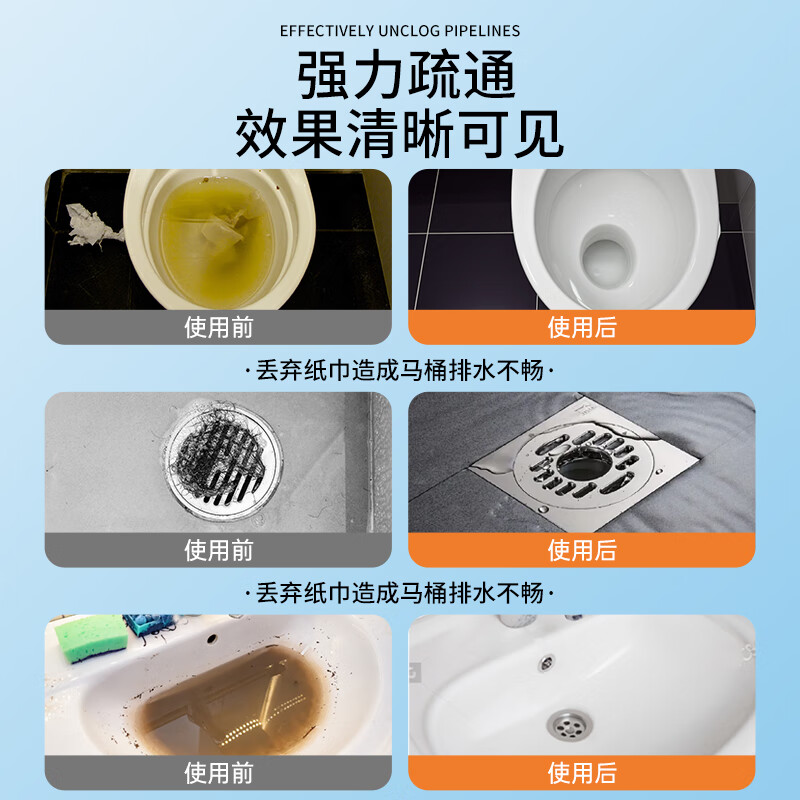 EFFECTIVELY UNCLOG PIPELINES

强力疏通
效果清晰可见

使用前

使用后

·丢弃纸巾造成马桶排水不畅·

使用前

使用后

·丢弃纸巾造成马桶排水不畅·

使用前

使用后