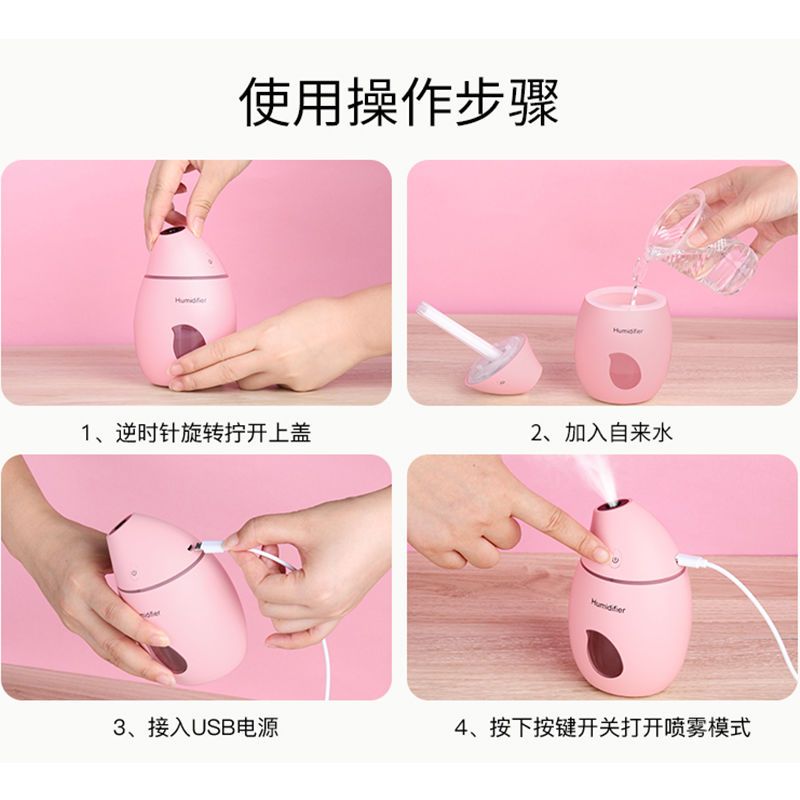 使用操作步骤

Humidifier

1、逆时针旋转拧开上盖

Humidifier

2、加入自来水

Humidifier

3、接入USB电源

Humidifier

4、按下按键开关打开喷雾模式